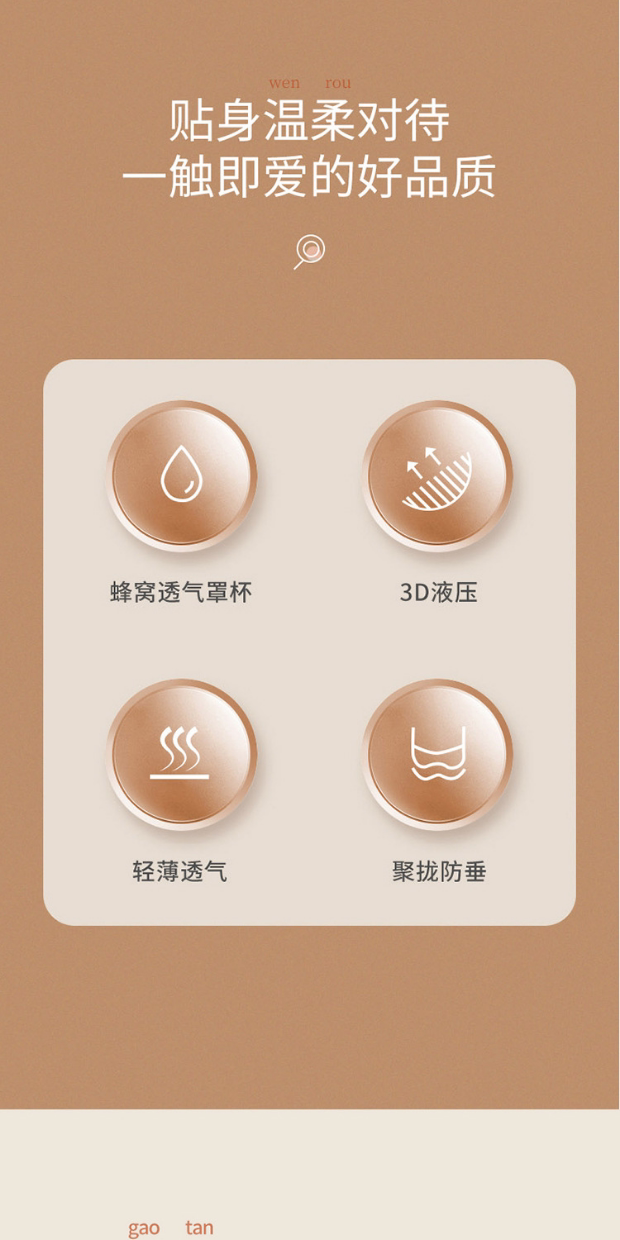 wen rou
贴身温柔对待
一触即爱的好品质

蜂窝透气罩杯

3D液压

轻薄透气

聚拢防垂

gao tan