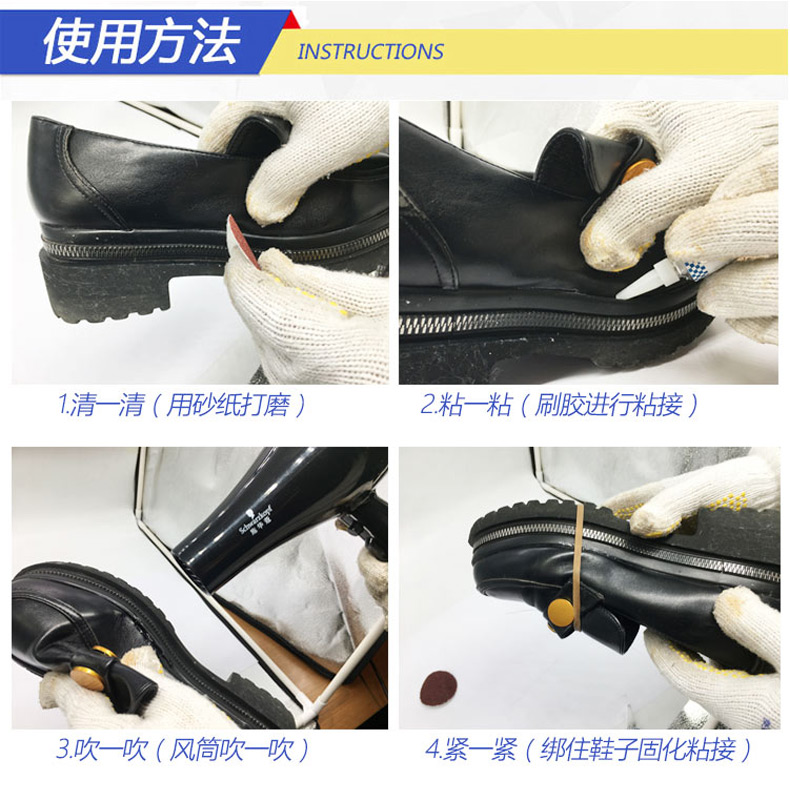 使用方法 INSTRUCTIONS

1.清一清（用砂纸打磨）

2.粘一粘（刷胶进行粘接）

Schwarzkopf
施华蔻

3.吹一吹（风筒吹一吹）

4.紧一紧（绑住鞋子固化粘接）