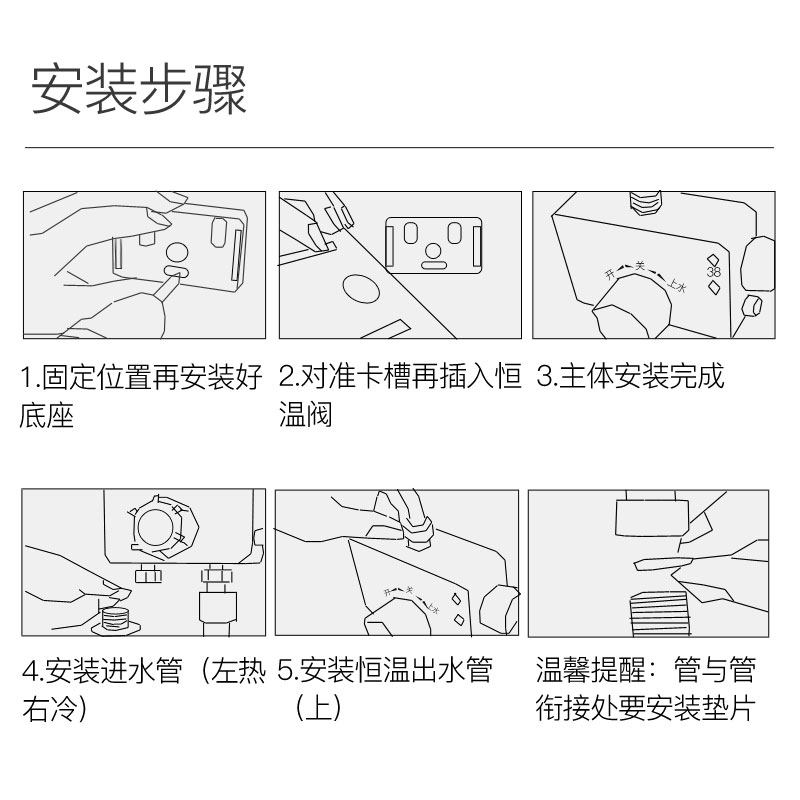 安装步骤

开 关 上水 38

1.固定位置再安装好底座

2.对准卡槽再插入恒温阀

3.主体安装完成

开 关 上水

4.安装进水管（左热右冷）

5.安装恒温出水管（上）

温馨提醒：管与管衔接处要安装垫片