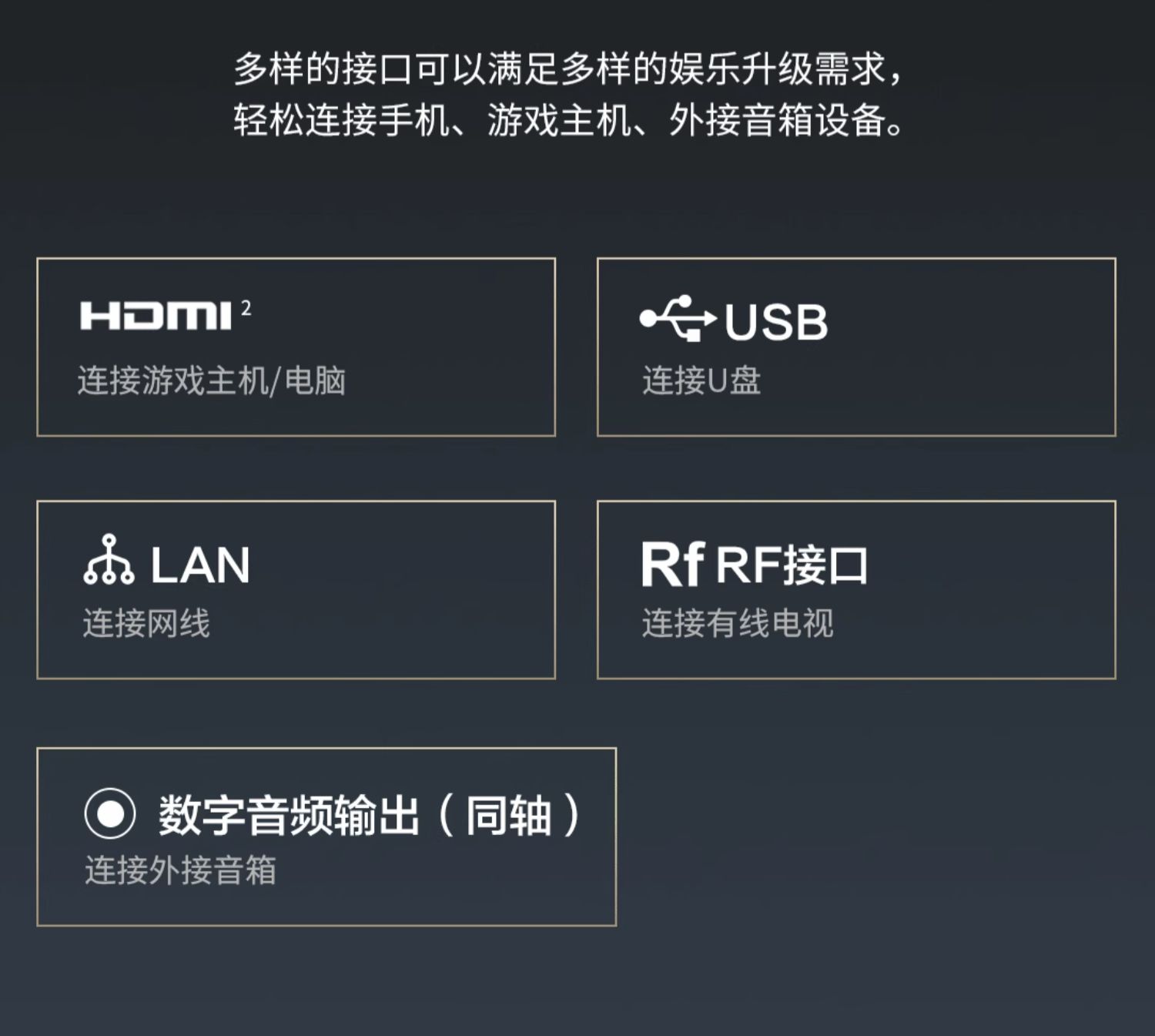 多样的接口可以满足多样的娱乐升级需求，
轻松连接手机、游戏主机、外接音箱设备。

HDMI $^{2}$
连接游戏主机/电脑

USB
连接U盘

LAN
连接网线

Rf RF接口
连接有线电视

数字音频输出（同轴）
连接外接音箱