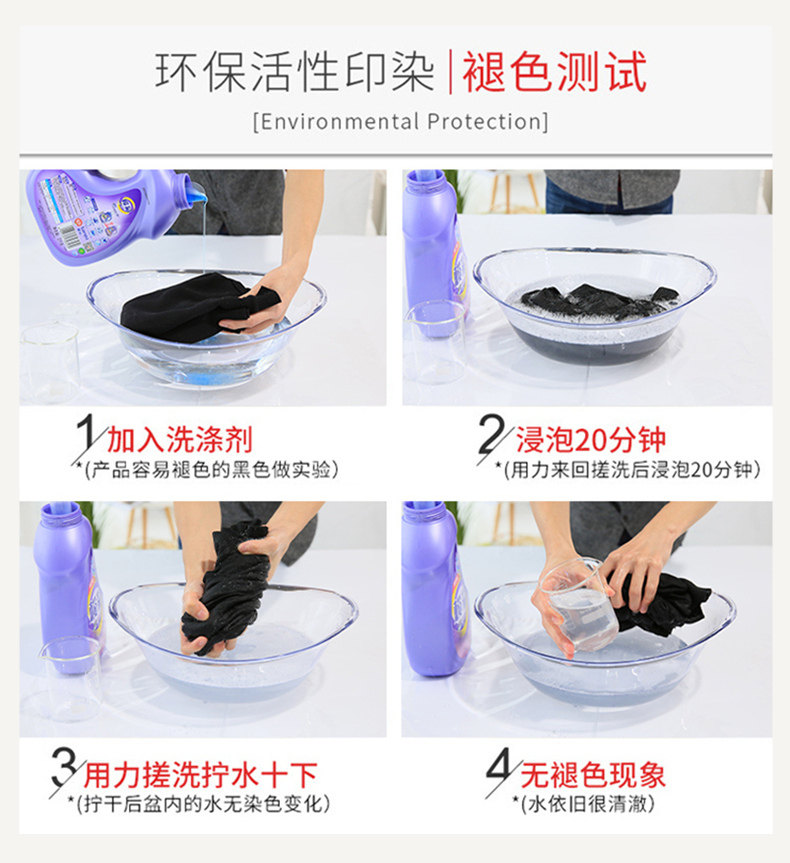 环保活性印染 | 褪色测试

[Environmental Protection]

1 加入洗涤剂
*(产品容易褪色的黑色做实验)

2 浸泡20分钟
*(用力来回搓洗后浸泡20分钟)

3 用力搓洗拧水十下
*(拧干后盆内的水无染色变化)

4 无褪色现象
*(水依旧很清澈)