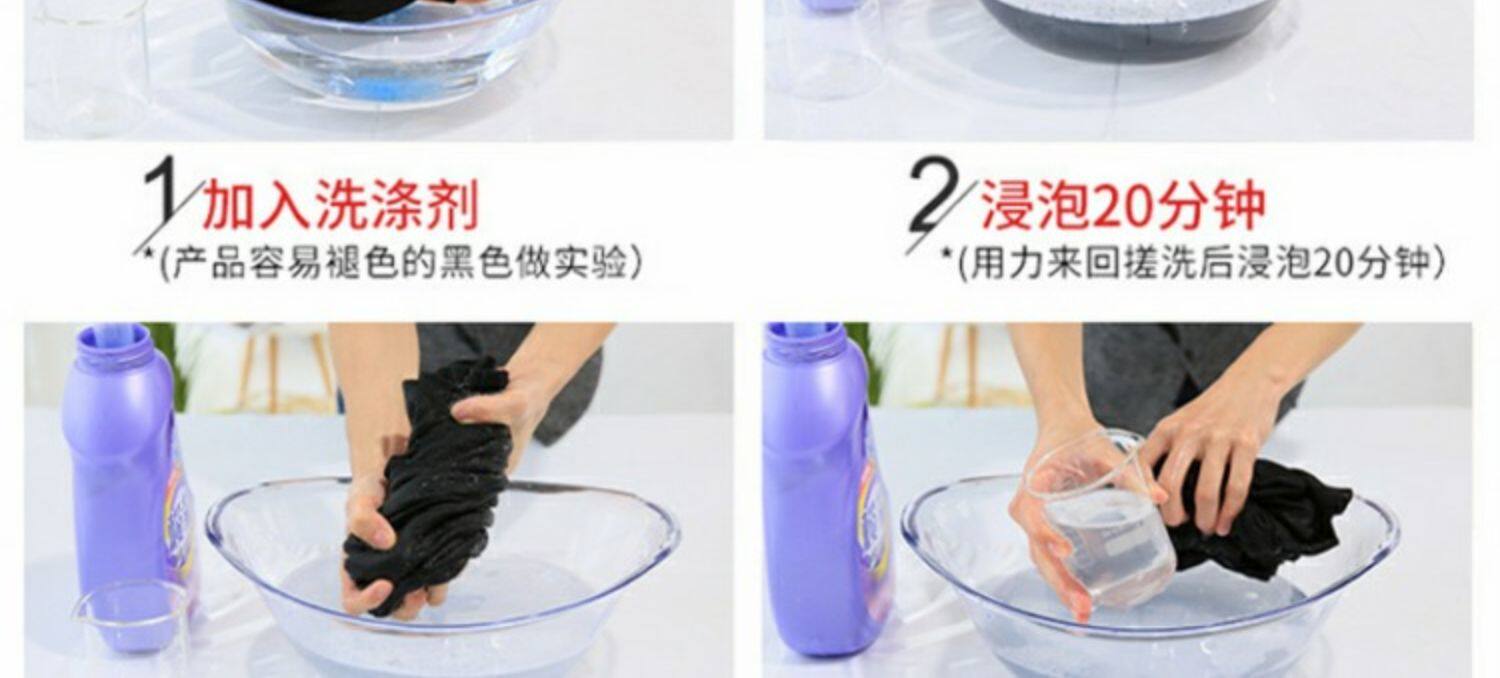 1 加入洗涤剂
*(产品容易褪色的黑色做实验)

2 浸泡20分钟
*(用力来回搓洗后浸泡20分钟)