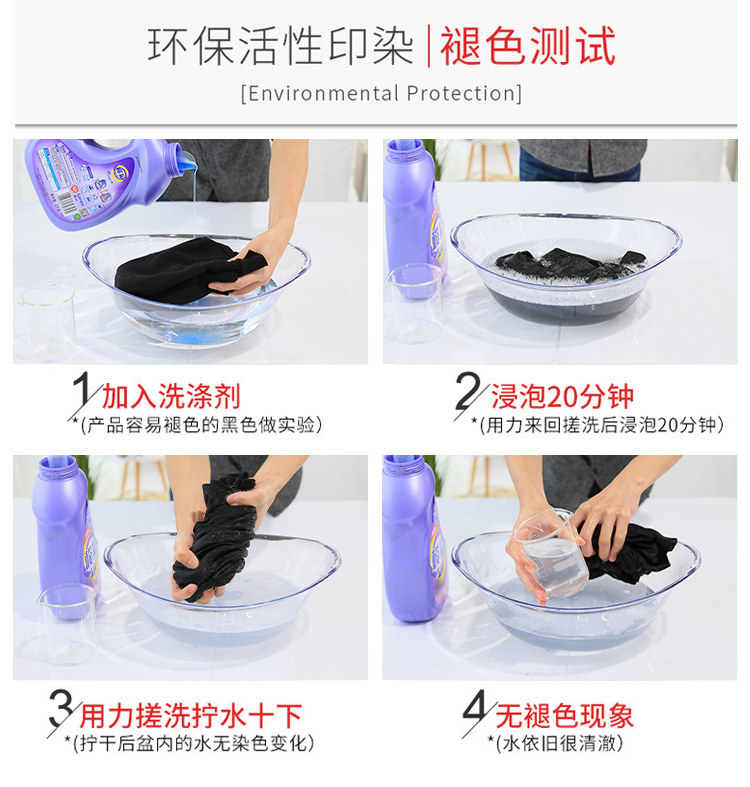 环保活性印染 | 褪色测试
[Environmental Protection]

1 加入洗涤剂
*(产品容易褪色的黑色做实验)

2 浸泡20分钟
*(用力来回搓洗后浸泡20分钟)

3 用力搓洗拧水十下
*(拧干后盆内的水无染色变化)

4 无褪色现象
*(水依旧很清澈)