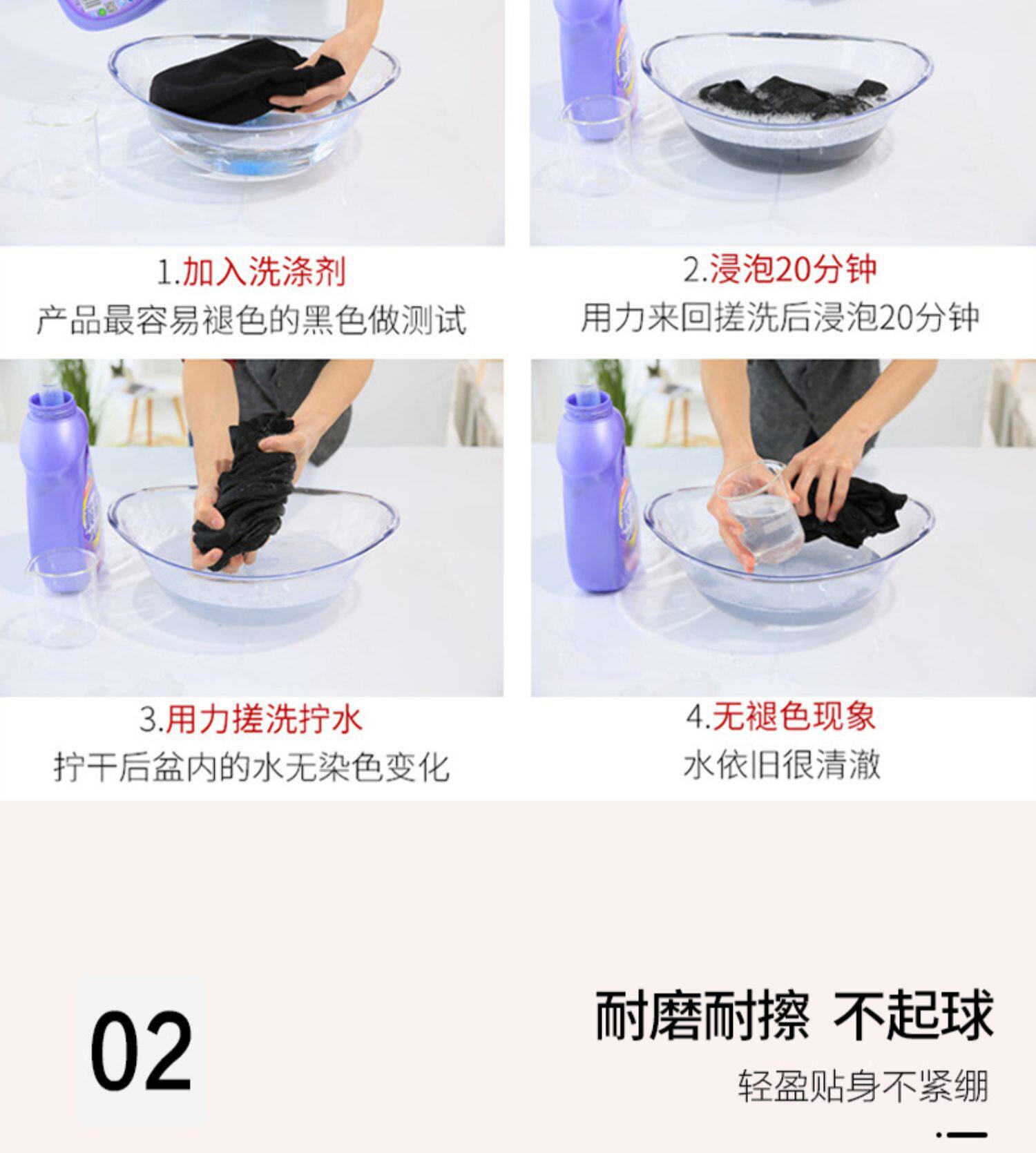 1.加入洗涤剂
产品最容易褪色的黑色做测试

2.浸泡20分钟
用力来回搓洗后浸泡20分钟

3.用力搓洗拧水
拧干后盆内的水无染色变化

4.无褪色现象
水依旧很清澈

02

耐磨耐擦 不起球
轻盈贴身不紧绷