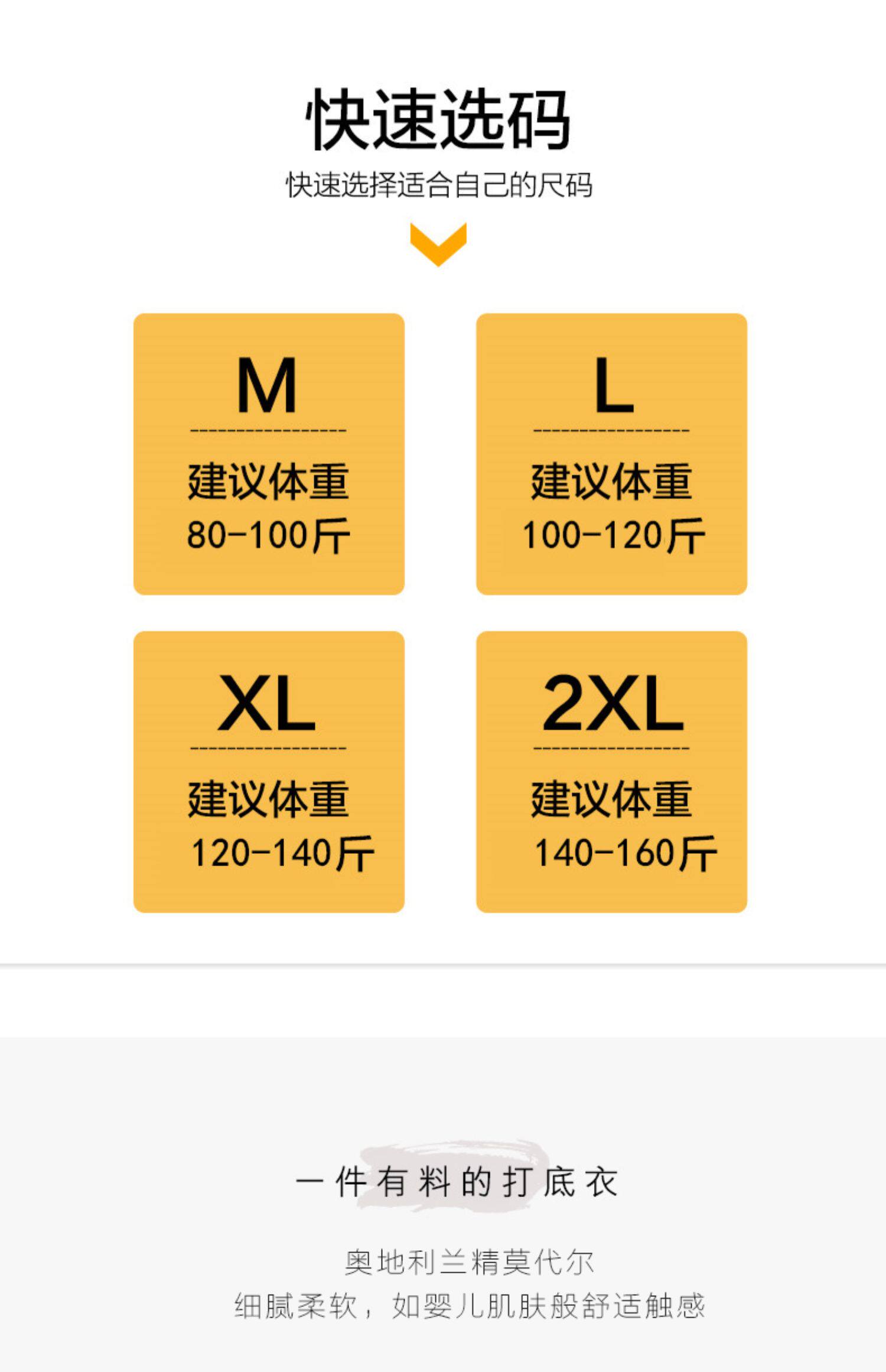 快速选码

快速选择适合自己的尺码

M

建议体重
80-100斤

L

建议体重
100-120斤

XL

建议体重
120-140斤

2XL

建议体重
140-160斤

一件有料的打底衣

奥地利兰精莫代尔
细腻柔软，如婴儿肌肤般舒适触感