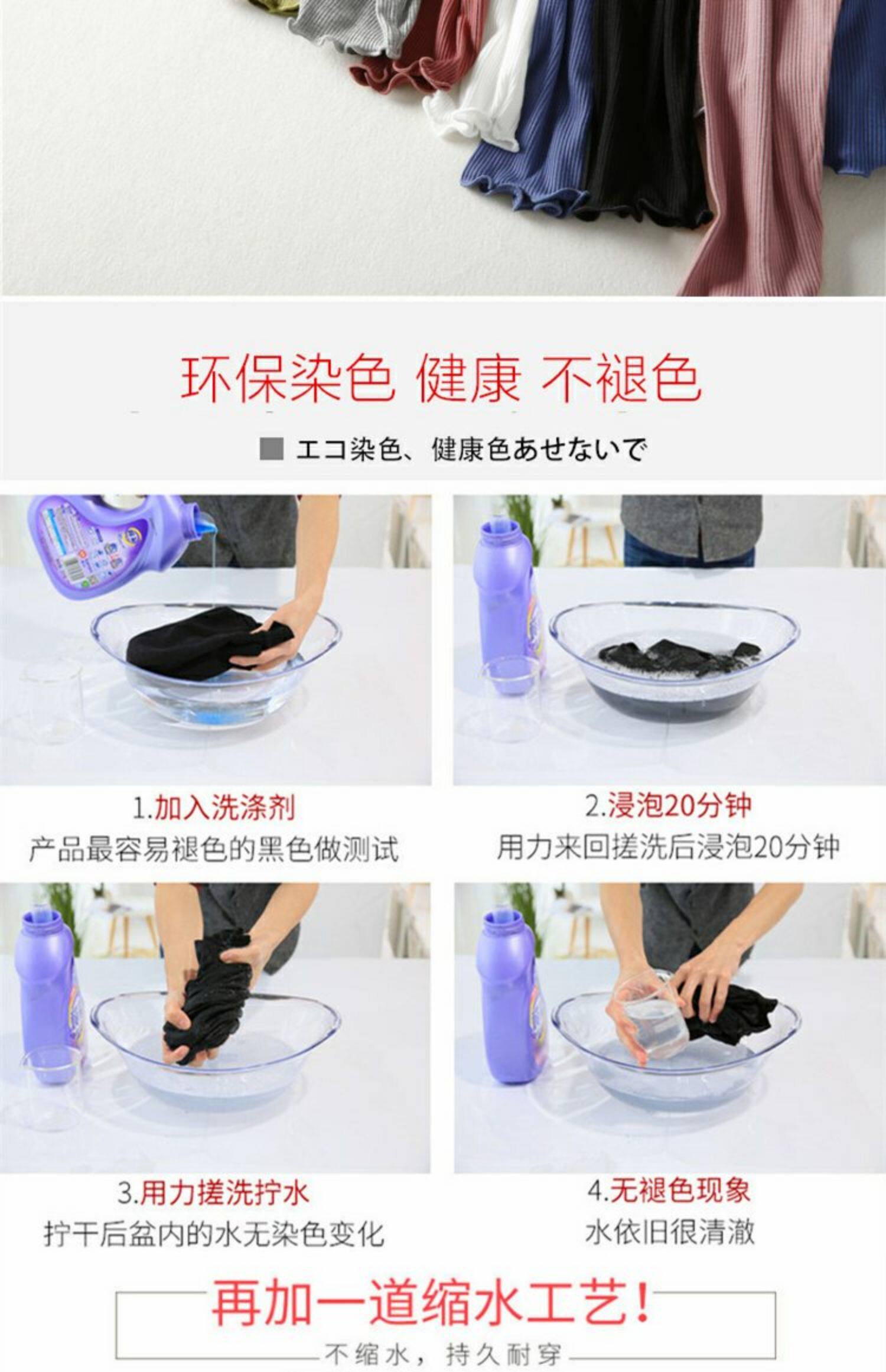 环保染色 健康 不褪色

エコ染色、健康色あせないで

1.加入洗涤剂
产品最容易褪色的黑色做测试

2.浸泡20分钟
用力来回搓洗后浸泡20分钟

3.用力搓洗拧水
拧干后盆内的水无染色变化

4.无褪色现象
水依旧很清澈

再加一道缩水工艺!

不缩水，持久耐穿