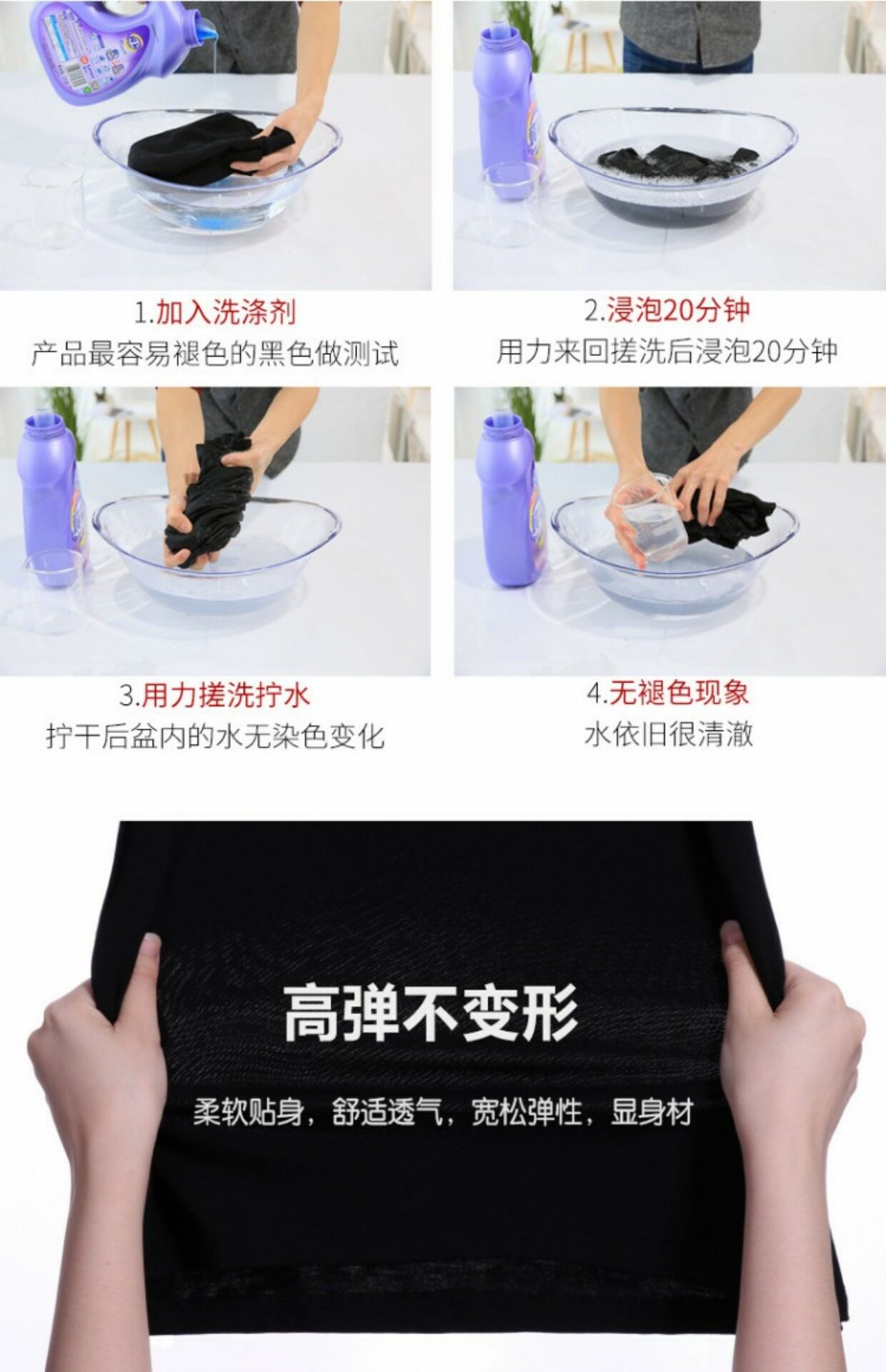 1.加入洗涤剂
产品最容易褪色的黑色做测试

2.浸泡20分钟
用力来回搓洗后浸泡20分钟

3.用力搓洗拧水
拧干后盆内的水无染色变化

4.无褪色现象
水依旧很清澈

高弹不变形

柔软贴身，舒适透气，宽松弹性，显身材