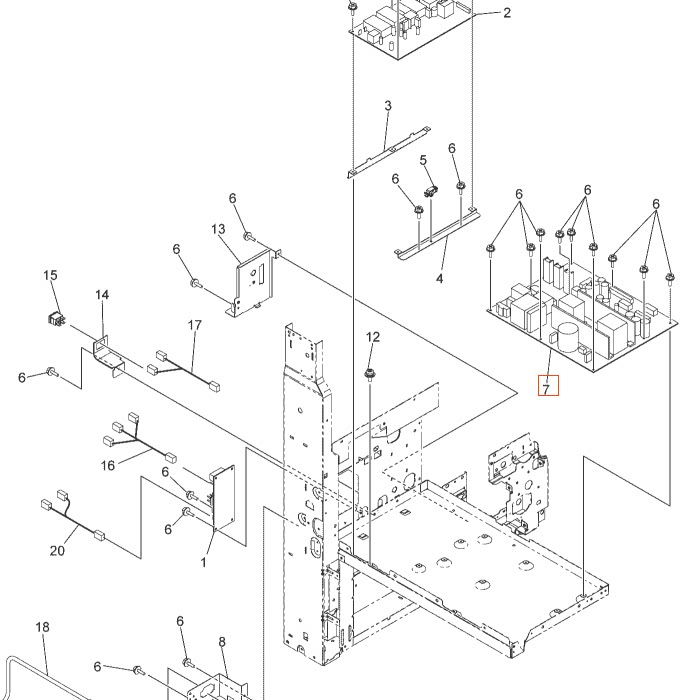 2
3
6
5
6
6
6
6
6
13
6
4
15
14
17
12
6
7
16
6
6
20
1
18
6
8
6