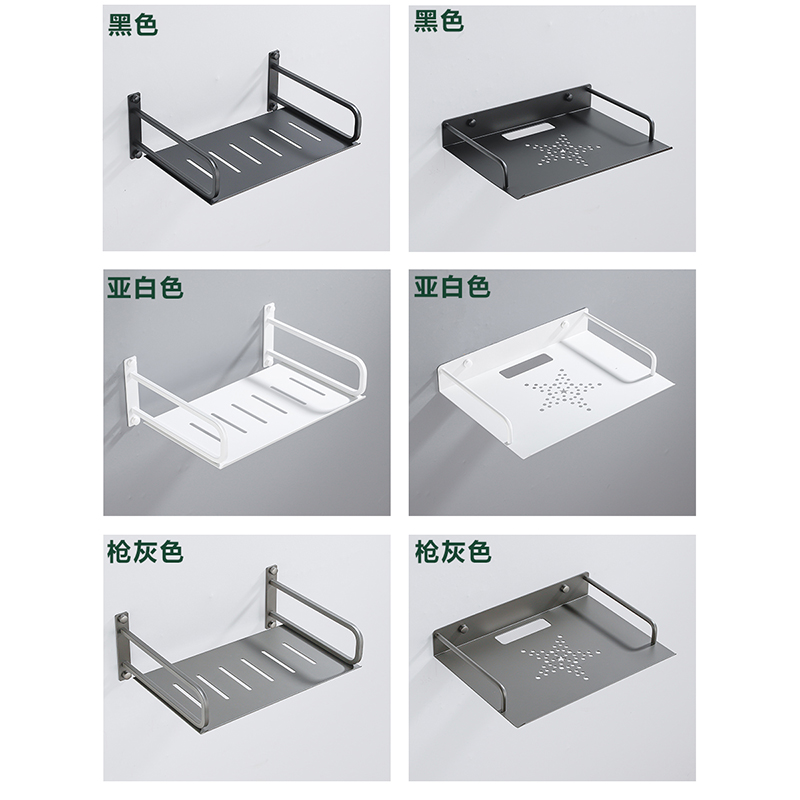 黑色

黑色

亚白色

亚白色

枪灰色

枪灰色