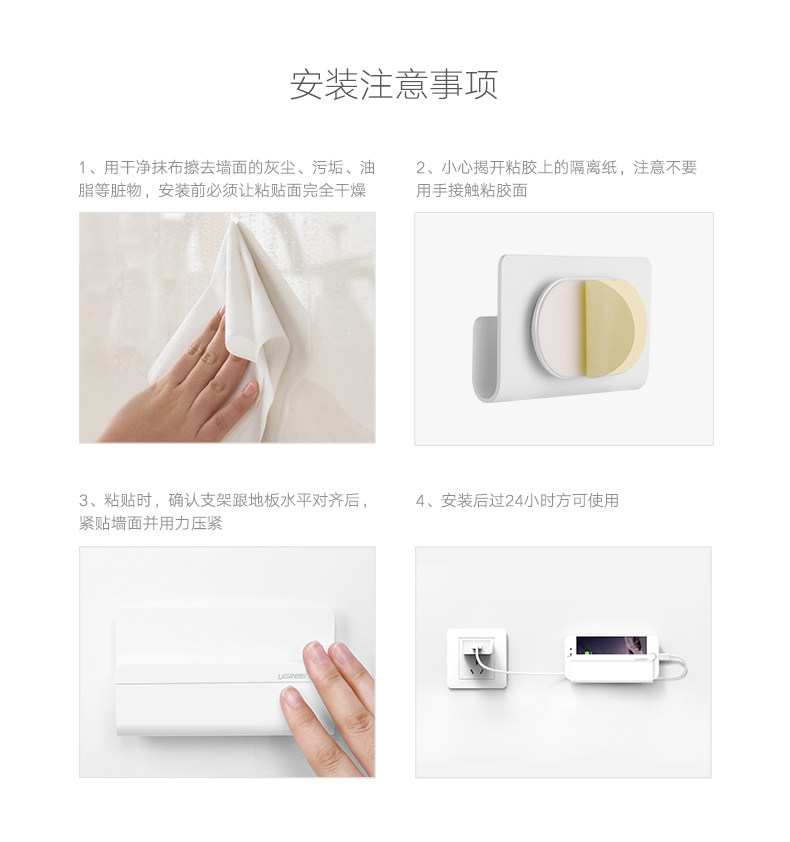 安装注意事项

1、用干净抹布擦去墙面的灰尘、污垢、油脂等脏物，安装前必须让粘贴面完全干燥

2、小心揭开粘胶上的隔离纸，注意不要用手接触粘胶面

3、粘贴时，确认支架跟地板水平对齐后，紧贴墙面并用力压紧

UGREEN

4、安装后过24小时方可使用

UGREEN