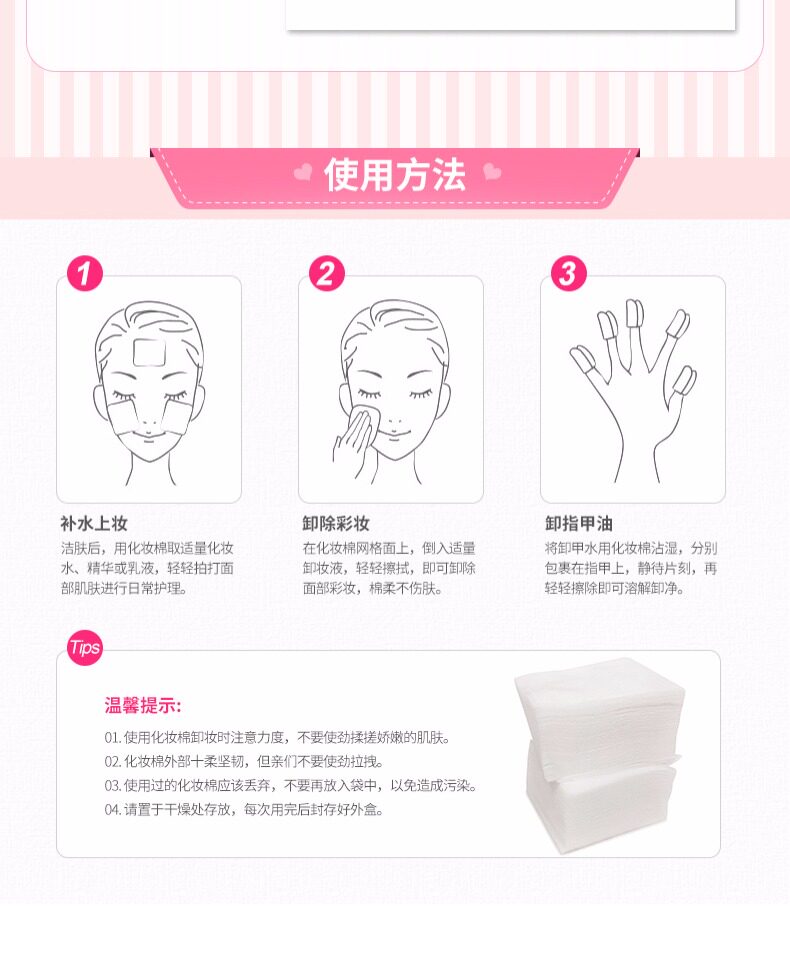 使用方法

1

补水上妆

洁肤后，用化妆棉取适量化妆水、精华或乳液，轻轻拍打面部肌肤进行日常护理。

2

卸除彩妆

在化妆棉网格面上，倒入适量卸妆液，轻轻擦拭，即可卸除面部彩妆，棉柔不伤肤。

3

卸指甲油

将卸甲水用化妆棉沾湿，分别包裹在指甲上，静待片刻，再轻轻擦除即可溶解卸净。

Tips

温馨提示:

01. 使用化妆棉卸妆时注意力度，不要使劲揉搓娇嫩的肌肤。
02. 化妆棉外部十柔坚韧，但亲们不要使劲拉拽。
03. 使用过的化妆棉应该丢弃，不要再放入袋中，以免造成污染。
04. 请置于干燥处存放，每次用完后封存好外盒。