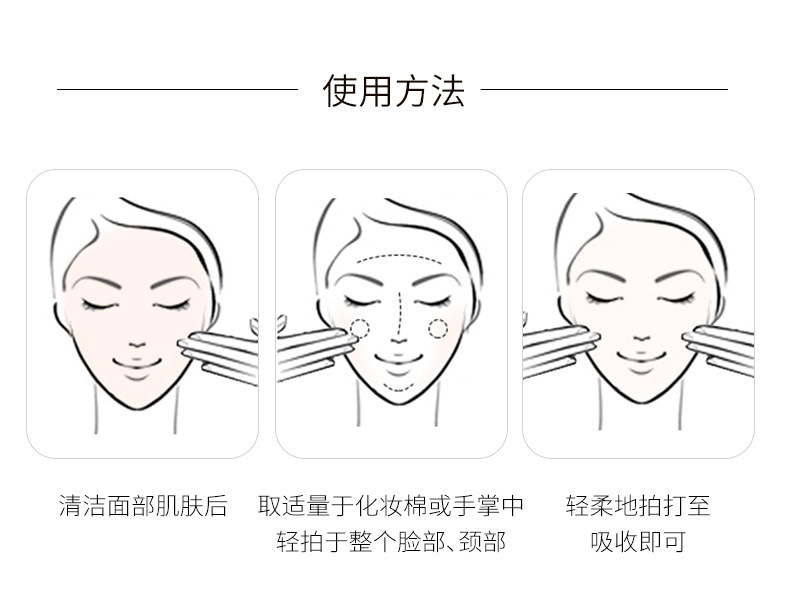 使用方法

清洁面部肌肤后

取适量于化妆棉或手掌中
轻拍于整个脸部、颈部

轻柔地拍打至
吸收即可