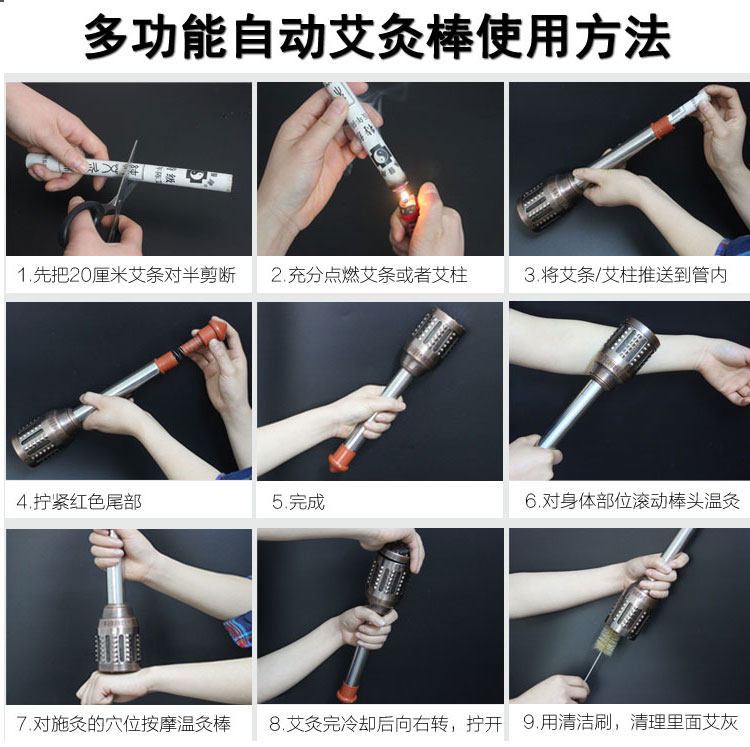 多功能自动艾灸棒使用方法

1.先把20厘米艾条对半剪断

2.充分点燃艾条或者艾柱

3.将艾条/艾柱推送到管内

4.拧紧红色尾部

5.完成

6.对身体部位滚动棒头温灸

7.对施灸的穴位按摩温灸棒

8.艾灸完冷却后向右转，拧开

9.用清洁刷，清理里面艾灰