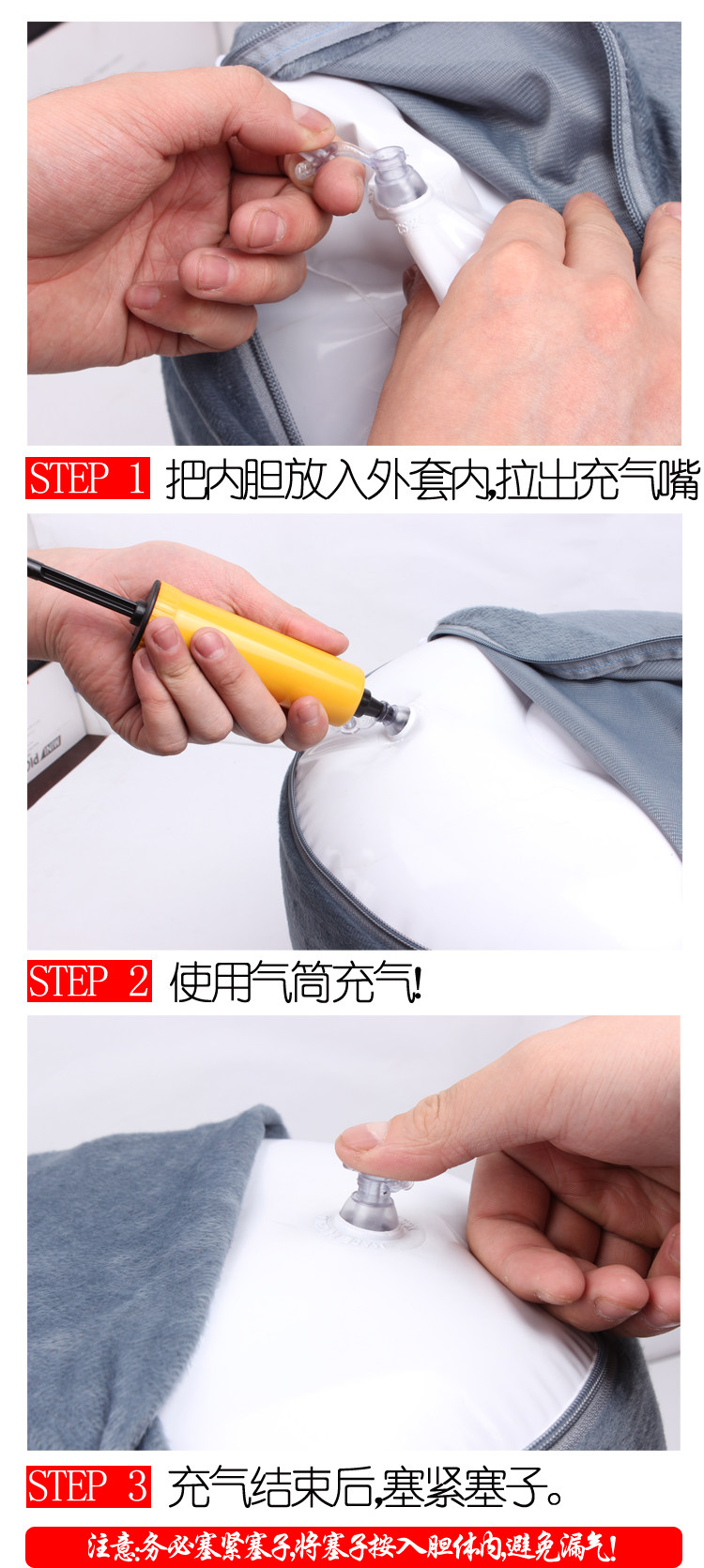 STEP 1 把内胆放入外套内,拉出充气嘴

STEP 2 使用气筒充气!

STEP 3 充气结束后,塞紧塞子。

注意:务必塞紧塞子,将塞子按入胆体内,避免漏气!