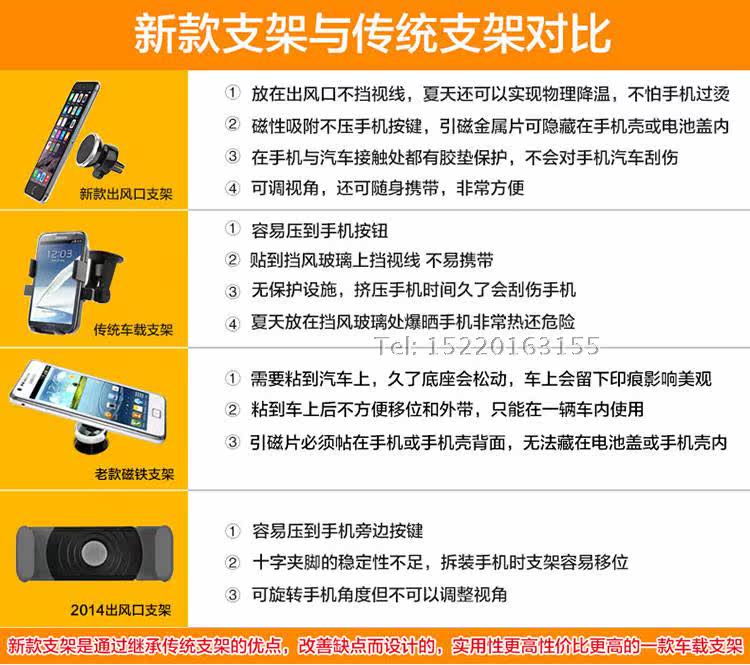 新款支架与传统支架对比

新款出风口支架

① 放在出风口不挡视线，夏天还可以实现物理降温，不怕手机过烫
② 磁性吸附不压手机按键，引磁金属片可隐藏在手机壳或电池盖内
③ 在手机与汽车接触处都有胶垫保护，不会对手机汽车刮伤
④ 可调视角，还可随身携带，非常方便

12:03

传统车载支架

① 容易压到手机按钮
② 贴到挡风玻璃上挡视线 不易携带
③ 无保护设施，挤压手机时间久了会刮伤手机
④ 夏天放在挡风玻璃处爆晒手机非常热还危险

Tel: 15220163155

老款磁铁支架

① 需要粘到汽车上，久了底座会松动，车上会留下印痕影响美观
② 粘到车上后不方便移位和外带，只能在一辆车内使用
③ 引磁片必须帖在手机或手机壳背面，无法藏在电池盖或手机壳内

2014出风口支架

① 容易压到手机旁边按键
② 十字夹脚的稳定性不足，拆装手机时支架容易移位
③ 可旋转手机角度但不可以调整视角

新款支架是通过继承传统支架的优点，改善缺点而设计的，实用性更高性价比更高的一款车载支架