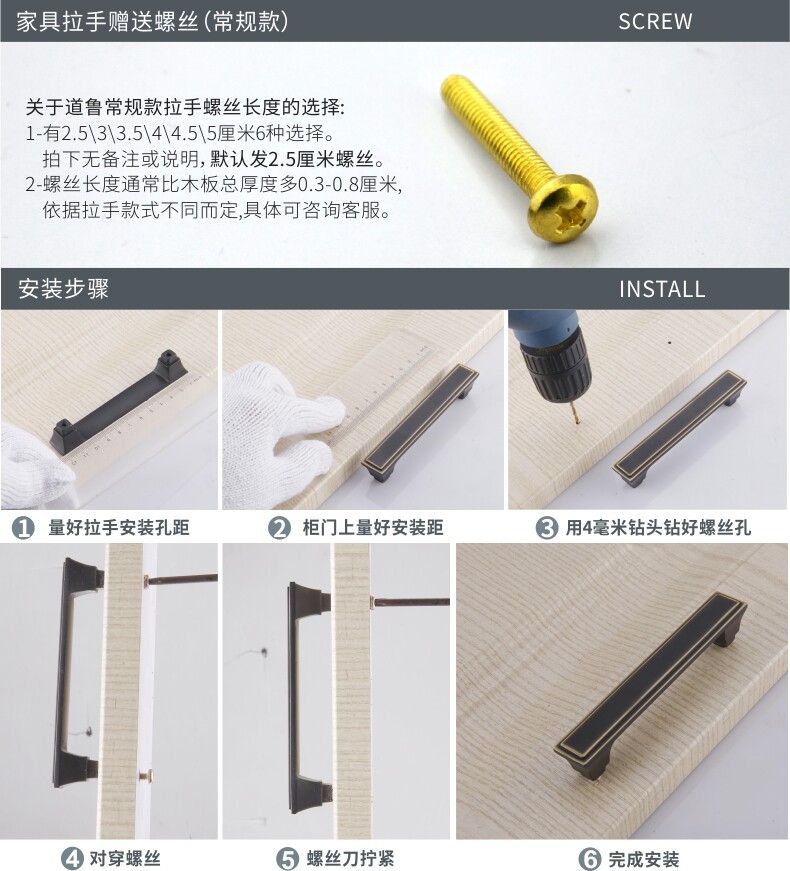 家具拉手赠送螺丝(常规款) SCREW

关于道鲁常规款拉手螺丝长度的选择:
1-有2.5\3\3.5\4\4.5\5厘米6种选择。
拍下无备注或说明,默认发2.5厘米螺丝。
2-螺丝长度通常比木板总厚度多0.3-0.8厘米,
依据拉手款式不同而定,具体可咨询客服。

安装步骤 INSTALL

1 量好拉手安装孔距

2 柜门上量好安装距

3 用4毫米钻头钻好螺丝孔

4 对穿螺丝

5 螺丝刀拧紧

6 完成安装