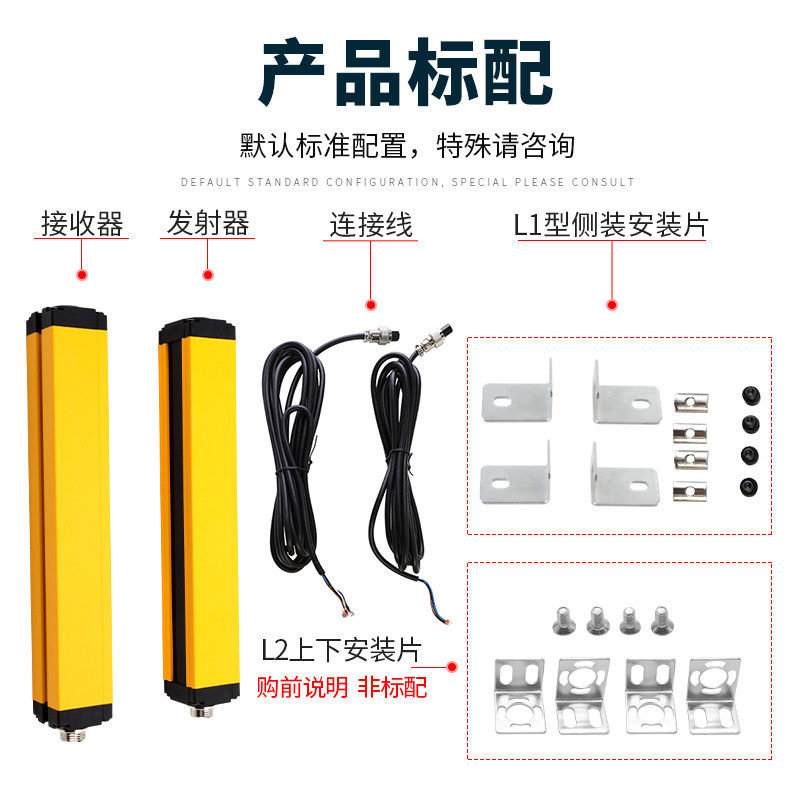 产品标配

默认标准配置，特殊请咨询

DEFAULT STANDARD CONFIGURATION, SPECIAL PLEASE CONSULT

接收器

发射器

连接线

L1型侧装安装片

L2上下安装片

购前说明 非标配