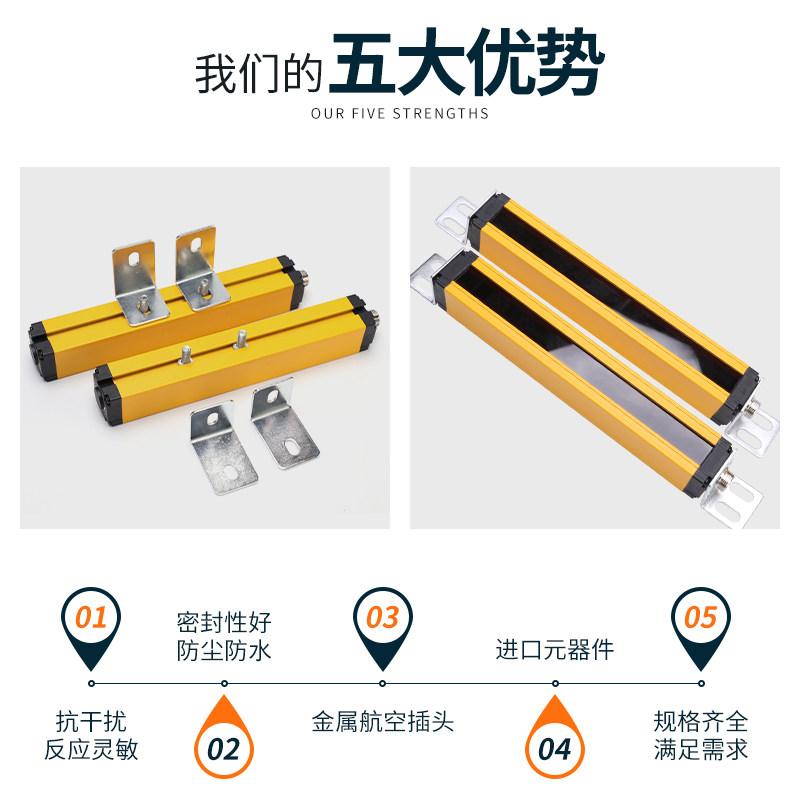 我们的五大优势
OUR FIVE STRENGTHS

01
抗干扰
反应灵敏

密封性好
防尘防水
02

03
金属航空插头

进口元器件
04

05
规格齐全
满足需求