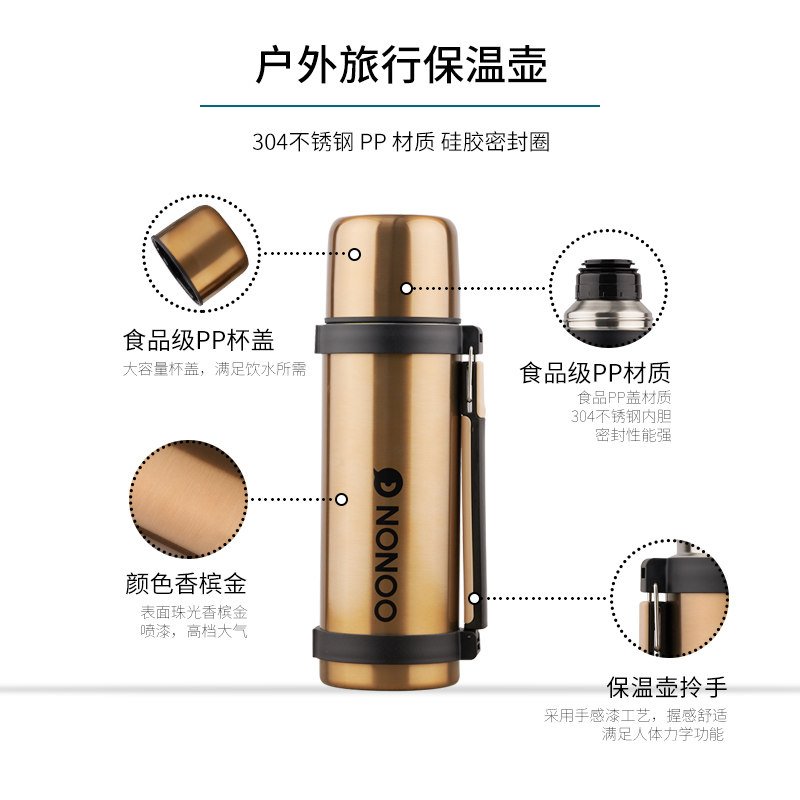 户外旅行保温壶

304不锈钢 PP 材质 硅胶密封圈

食品级PP杯盖
大容量杯盖，满足饮水所需

食品级PP材质
食品PP盖材质
304不锈钢内胆
密封性能强

NONOO

颜色香槟金
表面珠光香槟金
喷漆，高档大气

保温壶拎手
采用手感漆工艺，握感舒适
满足人体力学功能