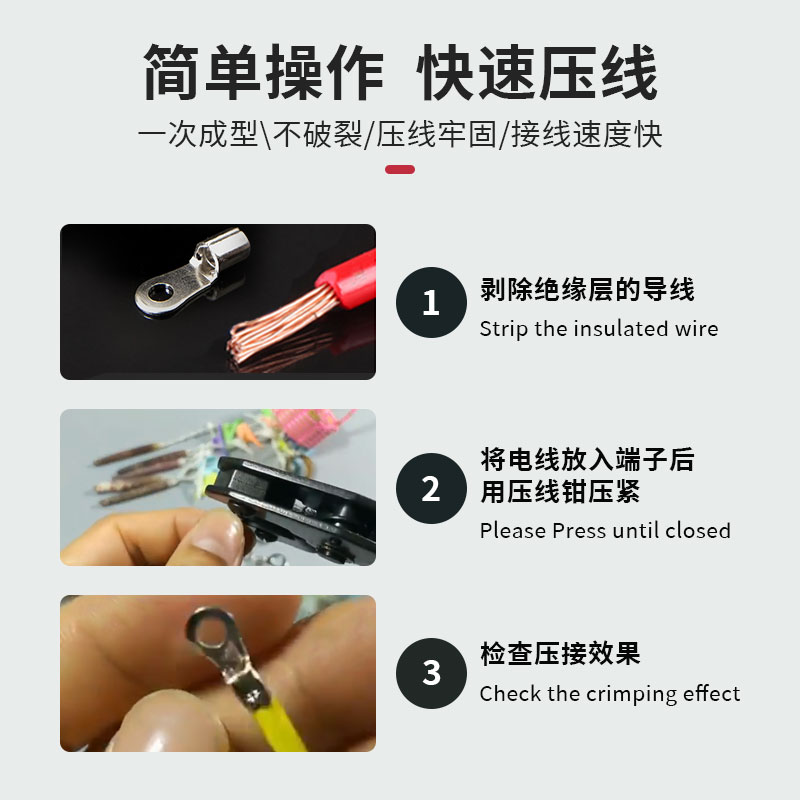 简单操作 快速压线

一次成型\不破裂/压线牢固/接线速度快

1
剥除绝缘层的导线
Strip the insulated wire

2
将电线放入端子后
用压线钳压紧
Please Press until closed

3
检查压接效果
Check the crimping effect