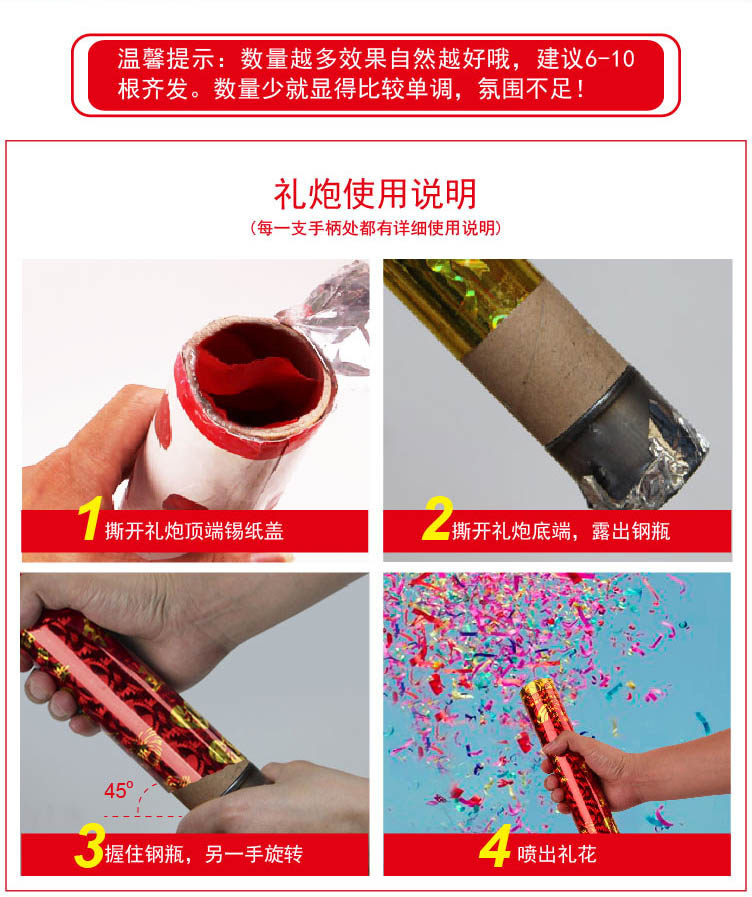 温馨提示：数量越多效果自然越好哦，建议6-10根齐发。数量少就显得比较单调，氛围不足！

礼炮使用说明

(每一支手柄处都有详细使用说明)

1 撕开礼炮顶端锡纸盖

2 撕开礼炮底端，露出钢瓶

45°

3 握住钢瓶，另一手旋转

4 喷出礼花