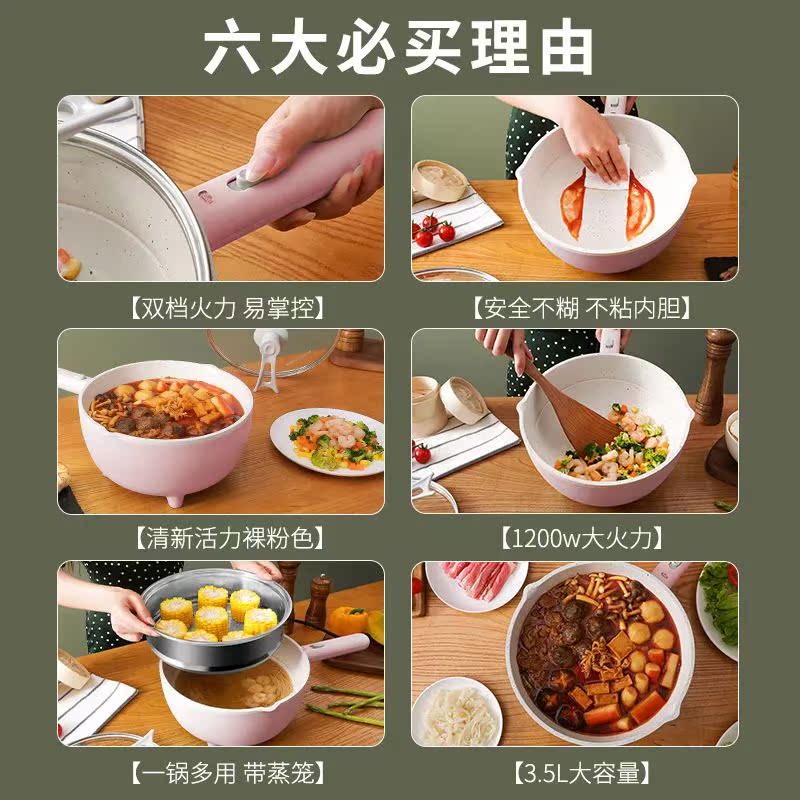 六大必买理由

【双档火力 易掌控】

【安全不糊 不粘内胆】

【清新活力裸粉色】

【1200w大火力】

【一锅多用 带蒸笼】

【3.5L大容量】