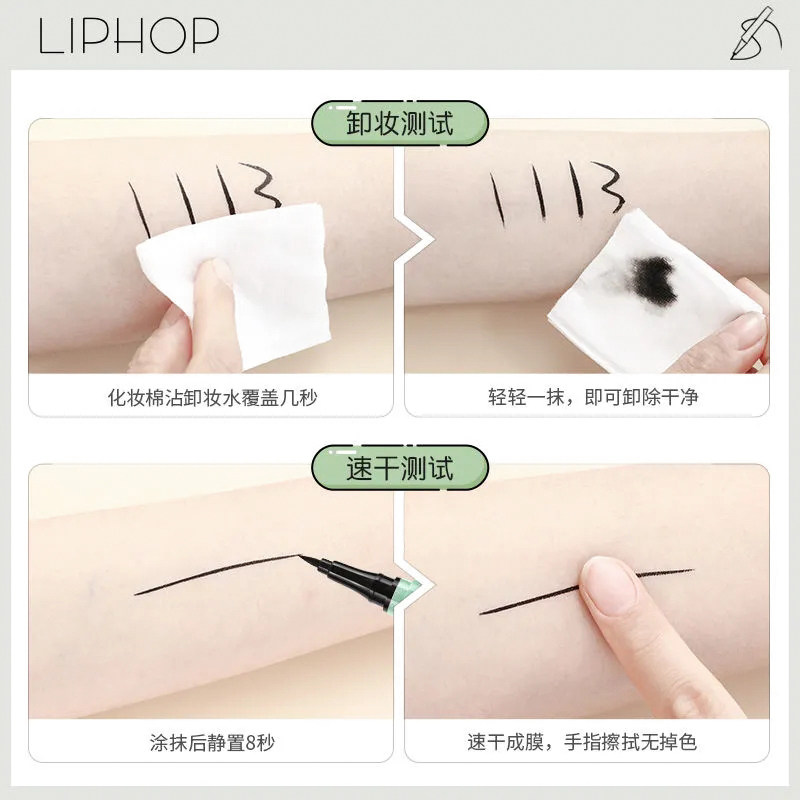 LIPHOP

卸妆测试

化妆棉沾卸妆水覆盖几秒

轻轻一抹，即可卸除干净

速干测试

涂抹后静置8秒

速干成膜，手指擦拭无掉色