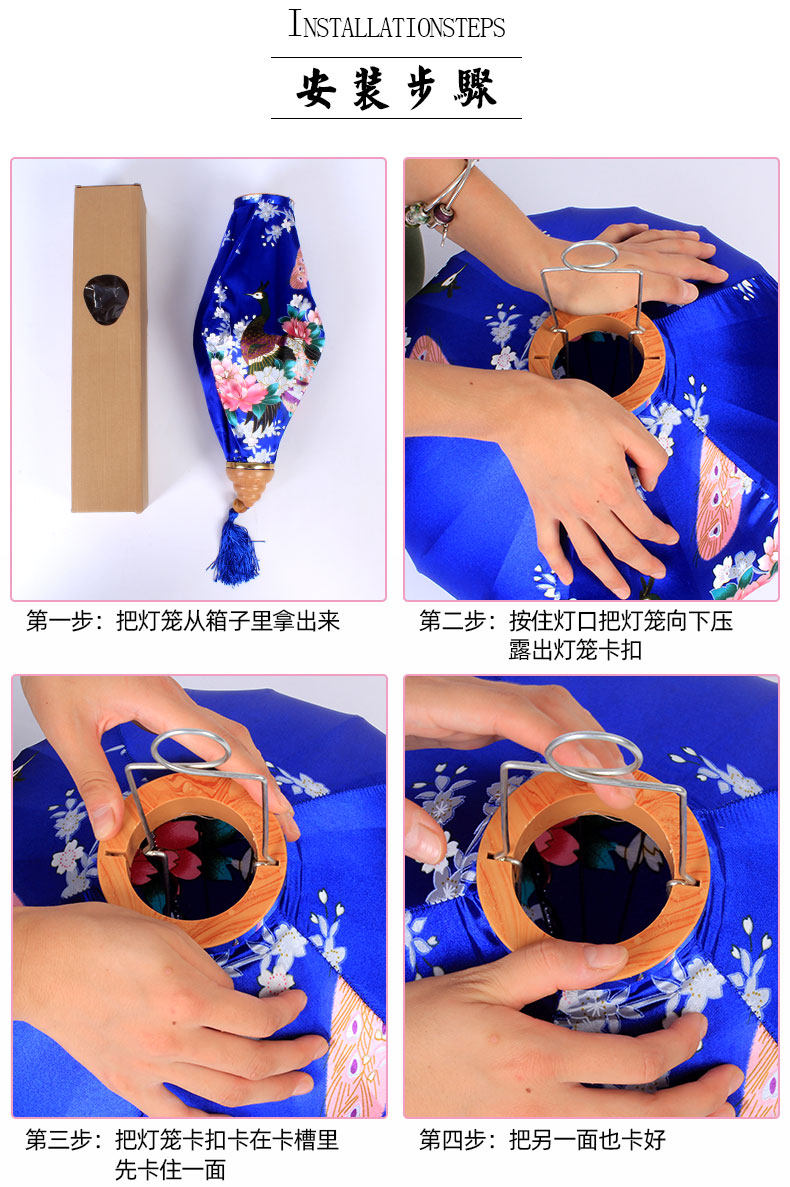 INSTALLATIONSTEPS

安装步骤

第一步：把灯笼从箱子里拿出来

第二步：按住灯口把灯笼向下压露出灯笼卡扣

第三步：把灯笼卡扣卡在卡槽里先卡住一面

第四步：把另一面也卡好