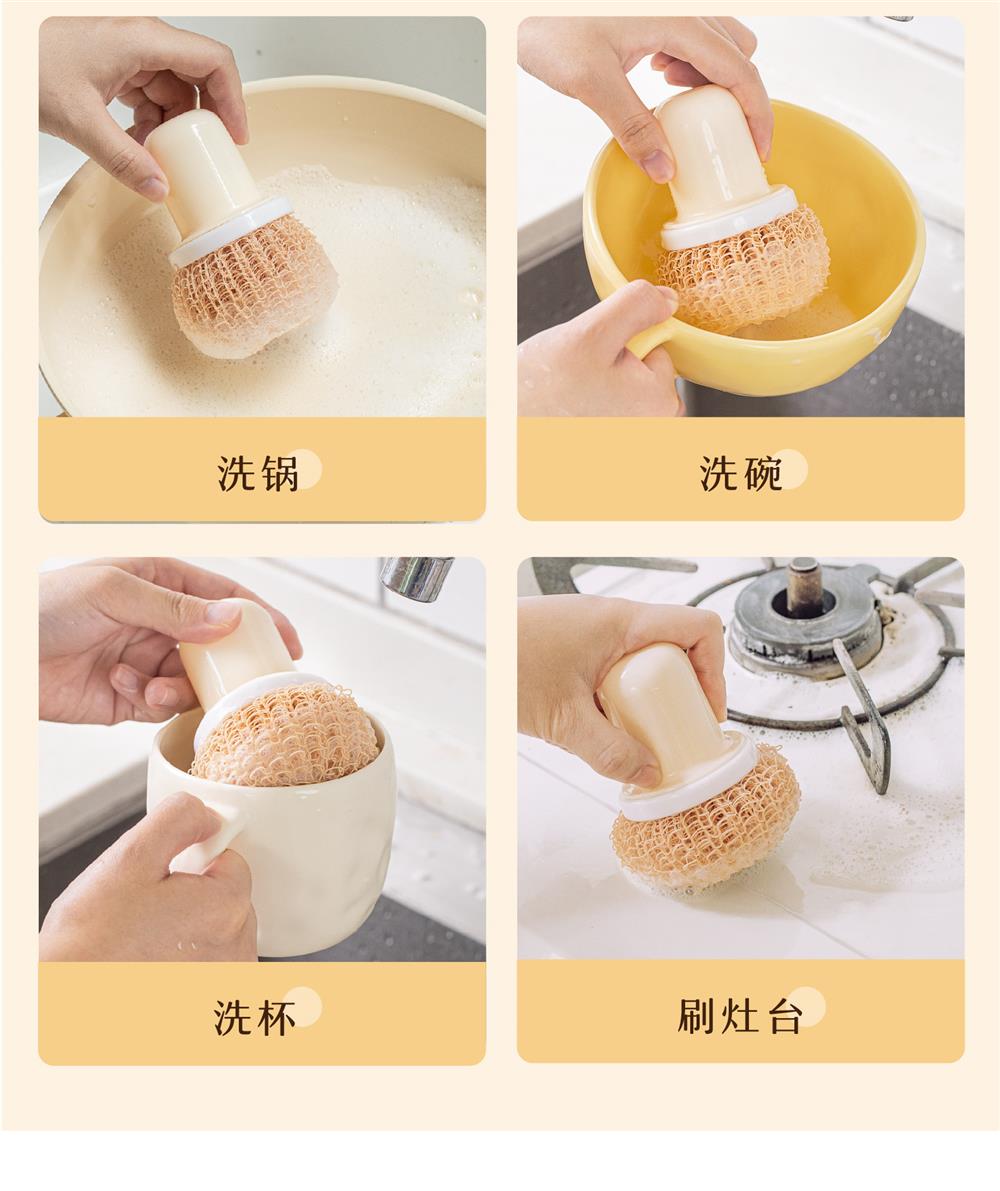 洗锅

洗碗

洗杯

刷灶台