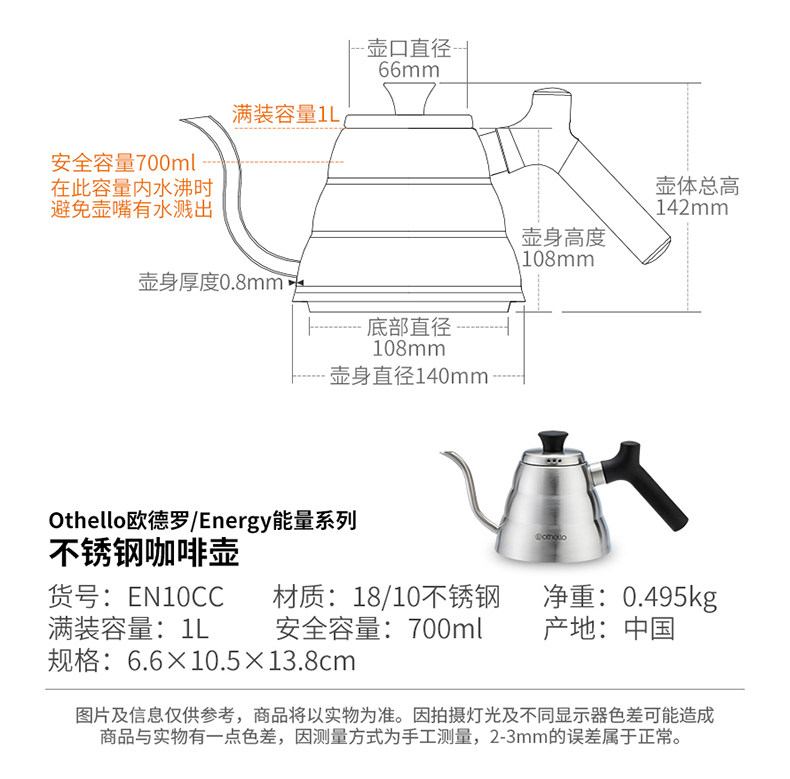 壶口直径
66mm

满装容量1L

安全容量700ml
在此容量内水沸时
避免壶嘴有水溅出

壶体总高
142mm

壶身高度
108mm

壶身厚度0.8mm

底部直径
108mm

壶身直径140mm

othello

Othello欧德罗/Energy能量系列
不锈钢咖啡壶

货号：EN10CC　材质：18/10不锈钢　净重：0.495kg
满装容量：1L　安全容量：700ml　产地：中国
规格：6.6×10.5×13.8cm

图片及信息仅供参考，商品将以实物为准。因拍摄灯光及不同显示器色差可能造成商品与实物有一点色差，因测量方式为手工测量，2-3mm的误差属于正常。