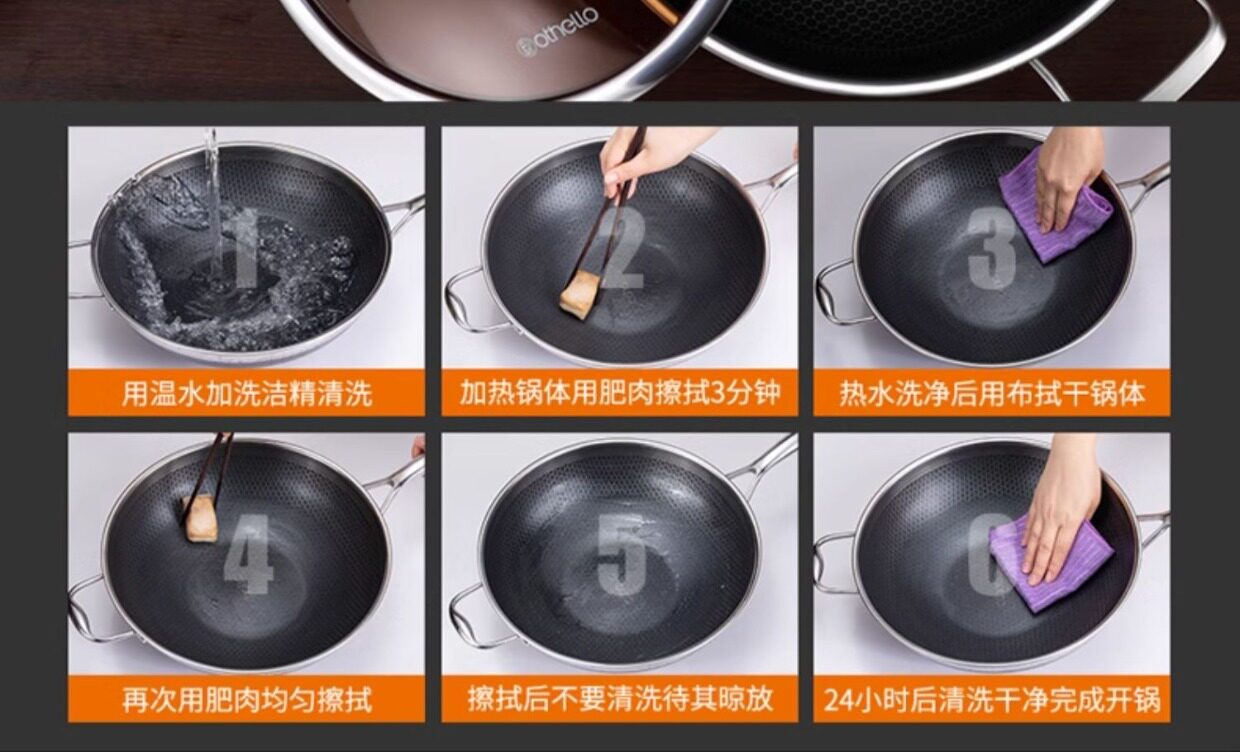 othello

1
用温水加洗洁精清洗

2
加热锅体用肥肉擦拭3分钟

3
热水洗净后用布拭干锅体

4
再次用肥肉均匀擦拭

5
擦拭后不要清洗待其晾放

6
24小时后清洗干净完成开锅