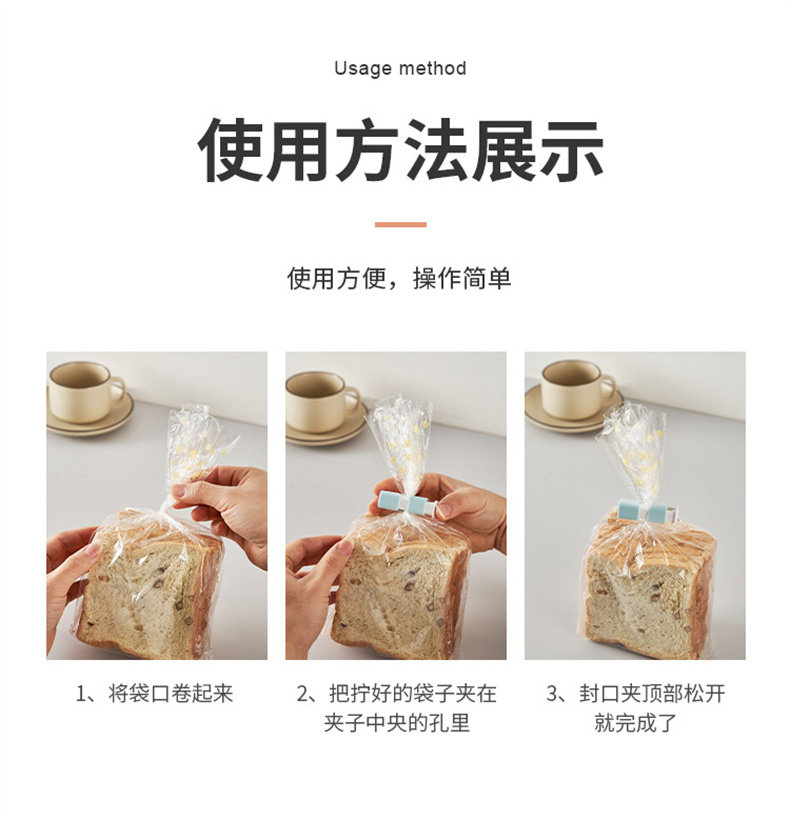 Usage method

使用方法展示

使用方便，操作简单

1、将袋口卷起来

2、把拧好的袋子夹在夹子中央的孔里

3、封口夹顶部松开就完成了