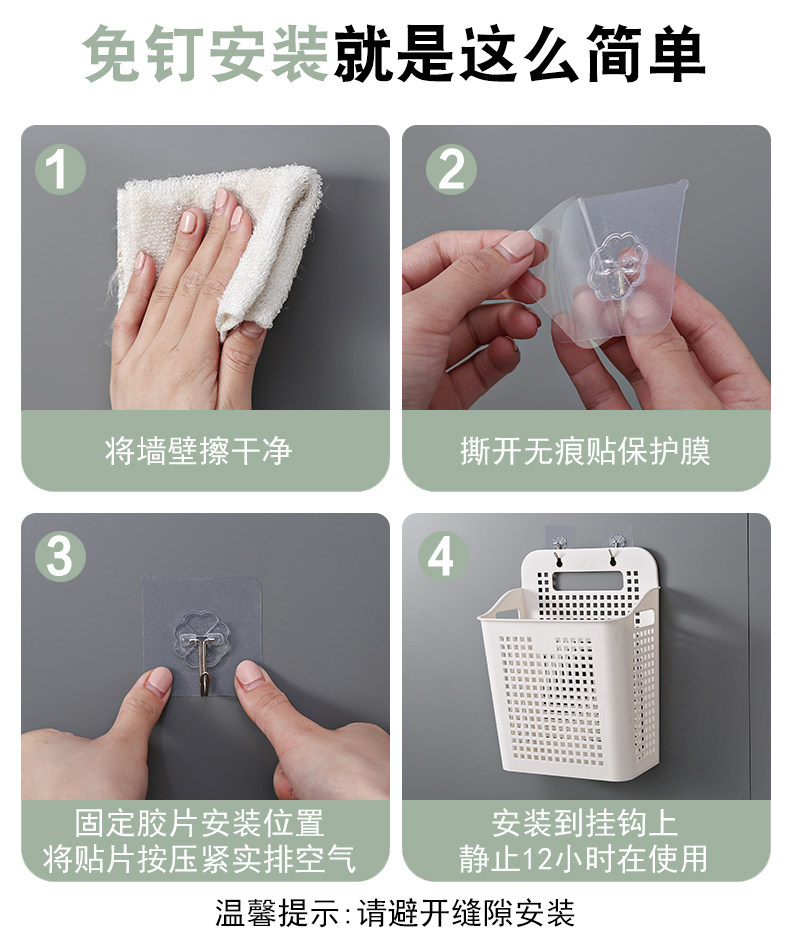 免钉安装就是这么简单

1
将墙壁擦干净

2
撕开无痕贴保护膜

3
固定胶片安装位置
将贴片按压紧实排空气

4
安装到挂钩上
静止12小时在使用

温馨提示:请避开缝隙安装