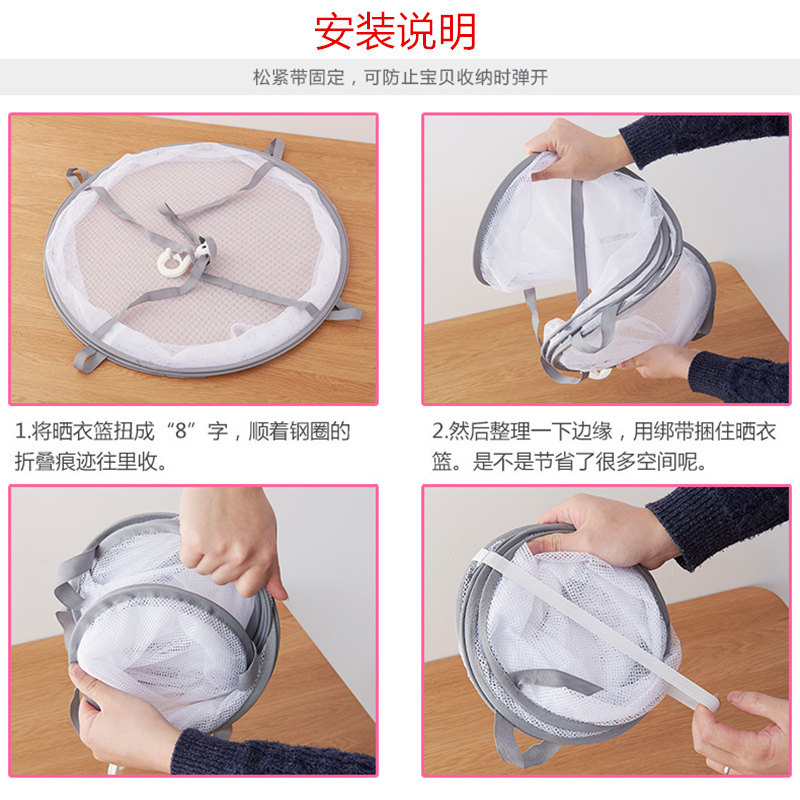 安装说明

松紧带固定，可防止宝贝收纳时弹开

1.将晒衣篮扭成“8”字，顺着钢圈的折叠痕迹往里收。

2.然后整理一下边缘，用绑带捆住晒衣篮。是不是节省了很多空间呢。