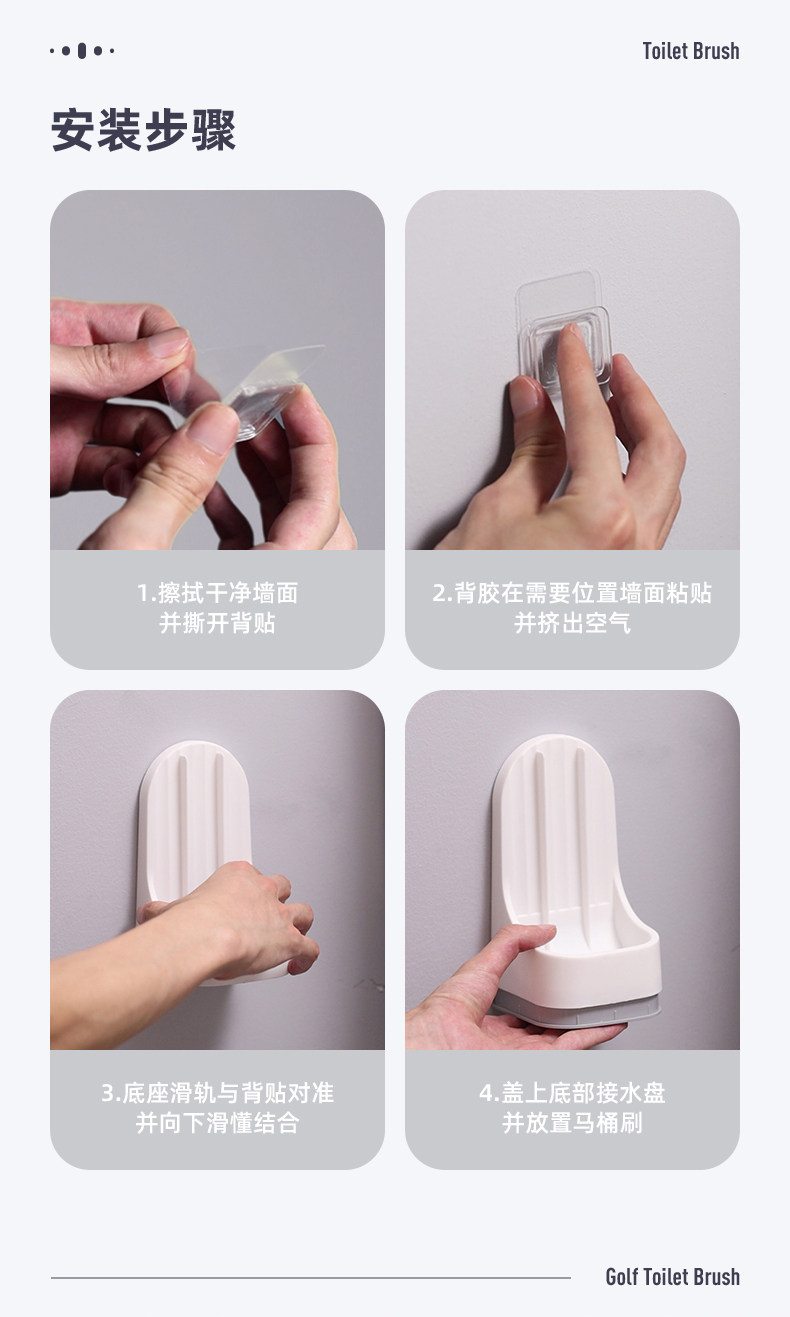 Toilet Brush

安装步骤

1.擦拭干净墙面
并撕开背贴

2.背胶在需要位置墙面粘贴
并挤出空气

3.底座滑轨与背贴对准
并向下滑懂结合

4.盖上底部接水盘
并放置马桶刷

Golf Toilet Brush