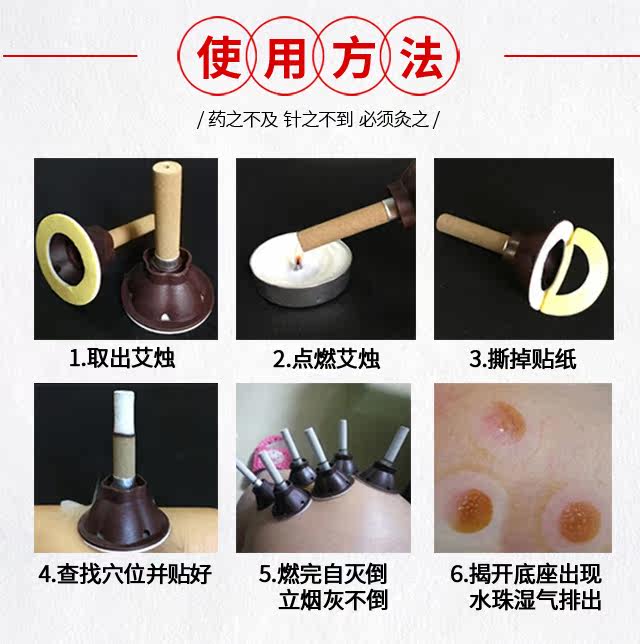 使用方法

/ 药之不及 针之不到 必须灸之 /

1.取出艾烛

2.点燃艾烛

3.撕掉贴纸

4.查找穴位并贴好

5.燃完自灭倒立烟灰不倒

6.揭开底座出现水珠湿气排出