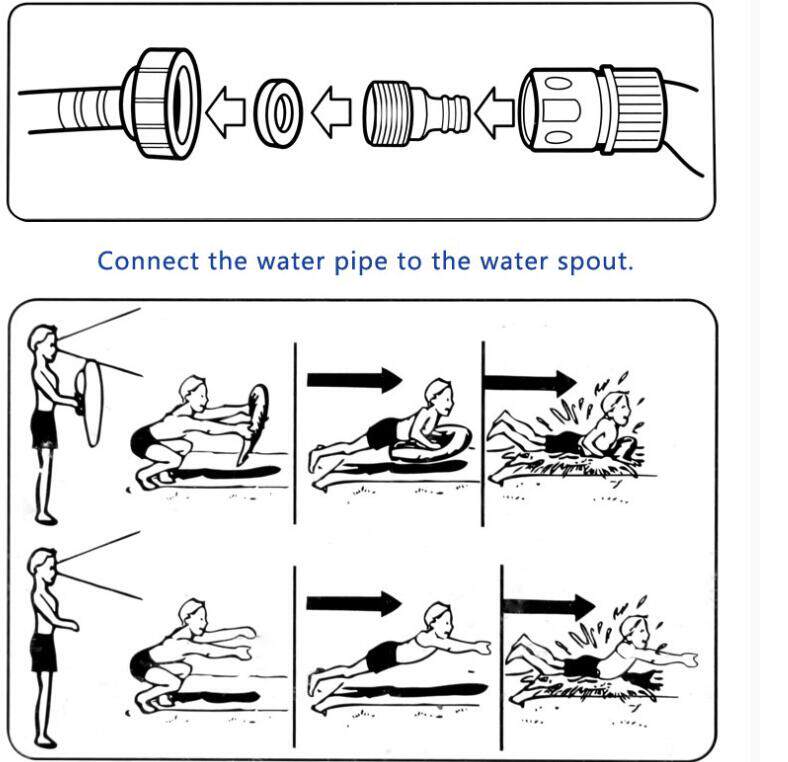 Connect the water pipe to the water spout.