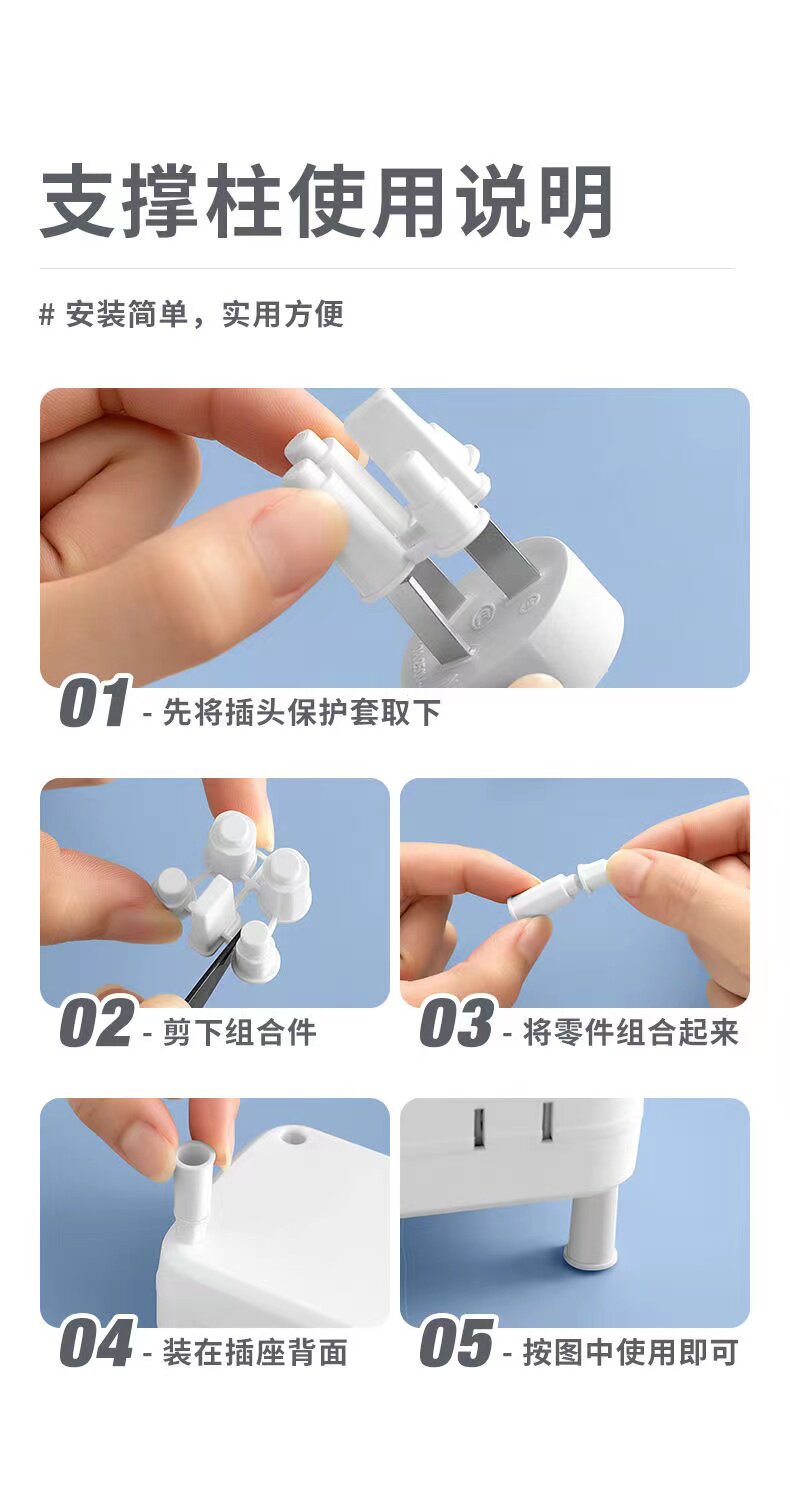 支撑柱使用说明

# 安装简单，实用方便

01 - 先将插头保护套取下

02 - 剪下组合件

03 - 将零件组合起来

04 - 装在插座背面

05 - 按图中使用即可