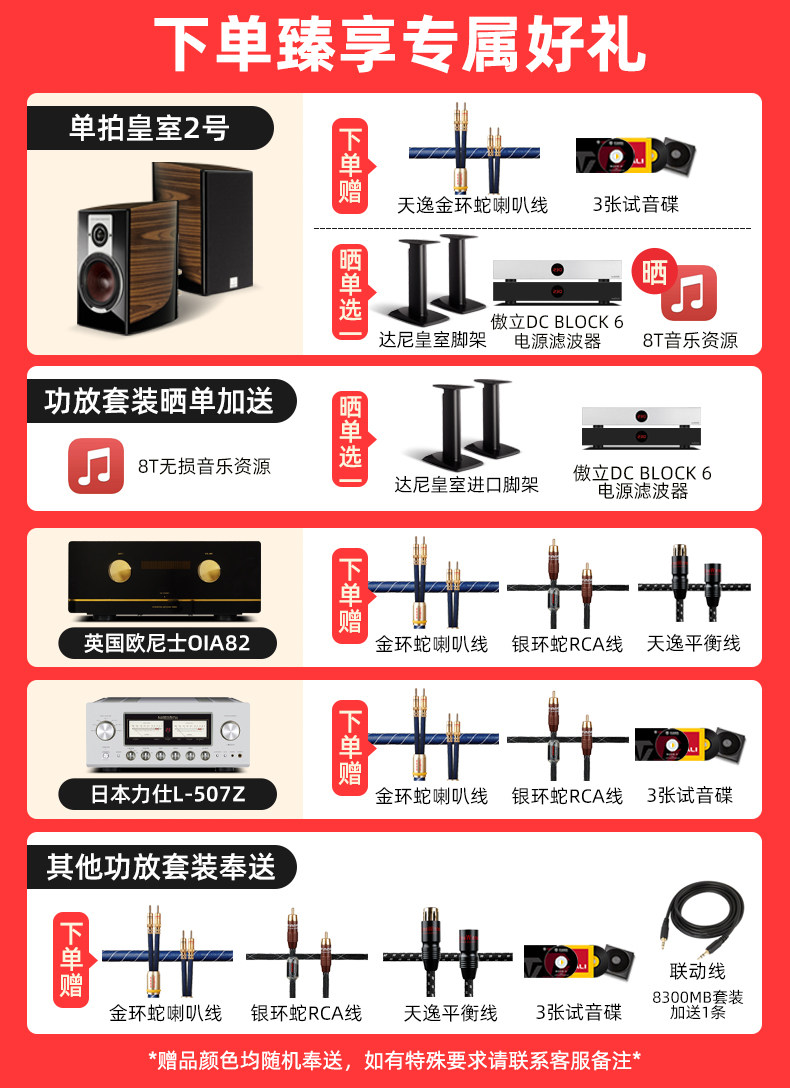 下单臻享专属好礼

单拍皇室2号

下单赠

天逸金环蛇喇叭线

3张试音碟

晒单选一

达尼皇室脚架

傲立DC BLOCK 6 电源滤波器

晒

8T音乐资源

功放套装晒单加送

8T无损音乐资源

晒单选一

达尼皇室进口脚架

傲立DC BLOCK 6 电源滤波器

英国欧尼士OIA82

下单赠

金环蛇喇叭线

银环蛇RCA线

天逸平衡线

日本力仕L-507Z

下单赠

金环蛇喇叭线

银环蛇RCA线

3张试音碟

其他功放套装奉送

下单赠

金环蛇喇叭线

银环蛇RCA线

天逸平衡线

3张试音碟

联动线
8300MB套装加送1条

*赠品颜色均随机奉送，如有特殊要求请联系客服备注*