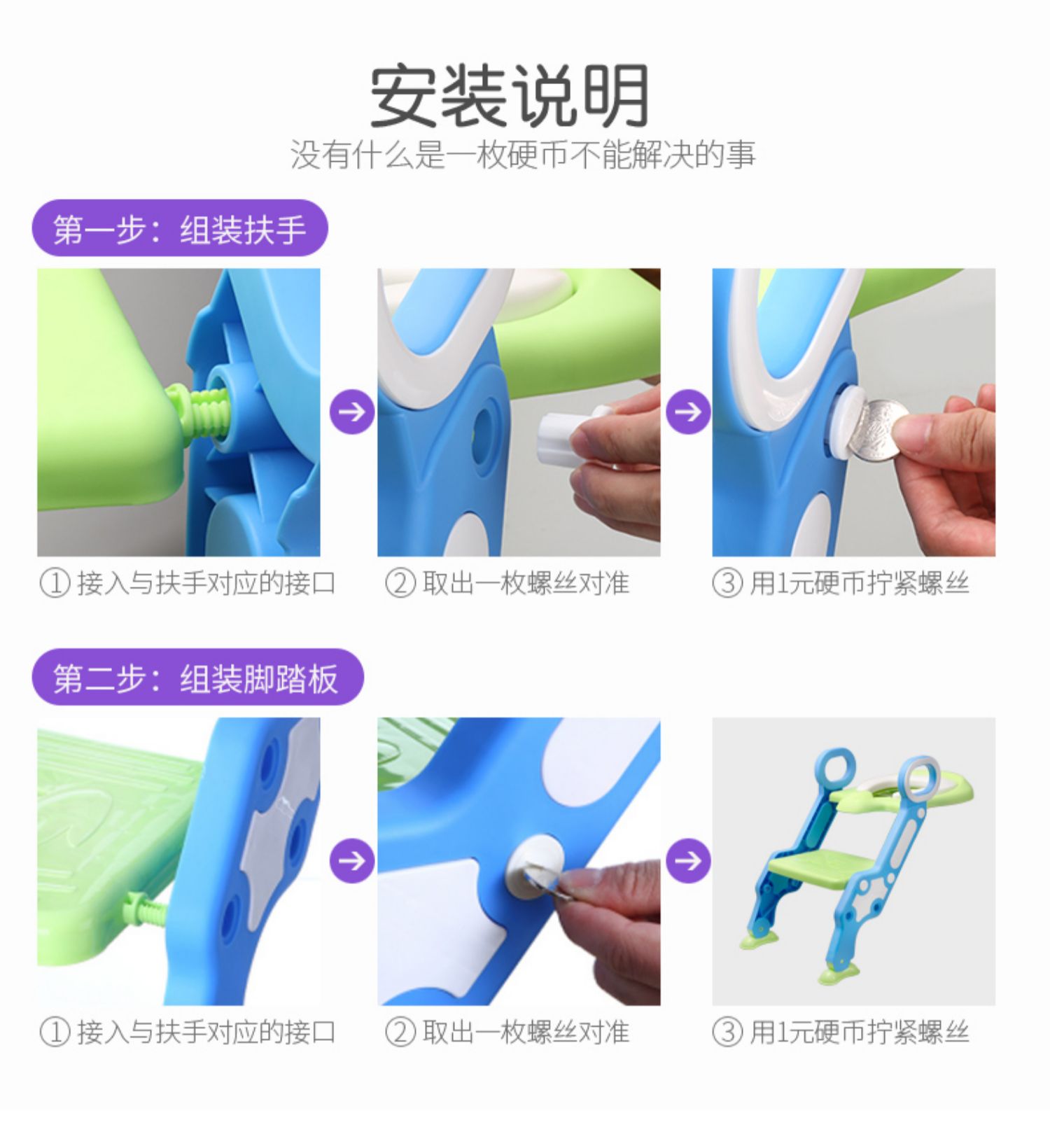 安装说明

没有什么是一枚硬币不能解决的事

第一步：组装扶手

① 接入与扶手对应的接口

② 取出一枚螺丝对准

③ 用1元硬币拧紧螺丝

第二步：组装脚踏板

① 接入与扶手对应的接口

② 取出一枚螺丝对准

③ 用1元硬币拧紧螺丝