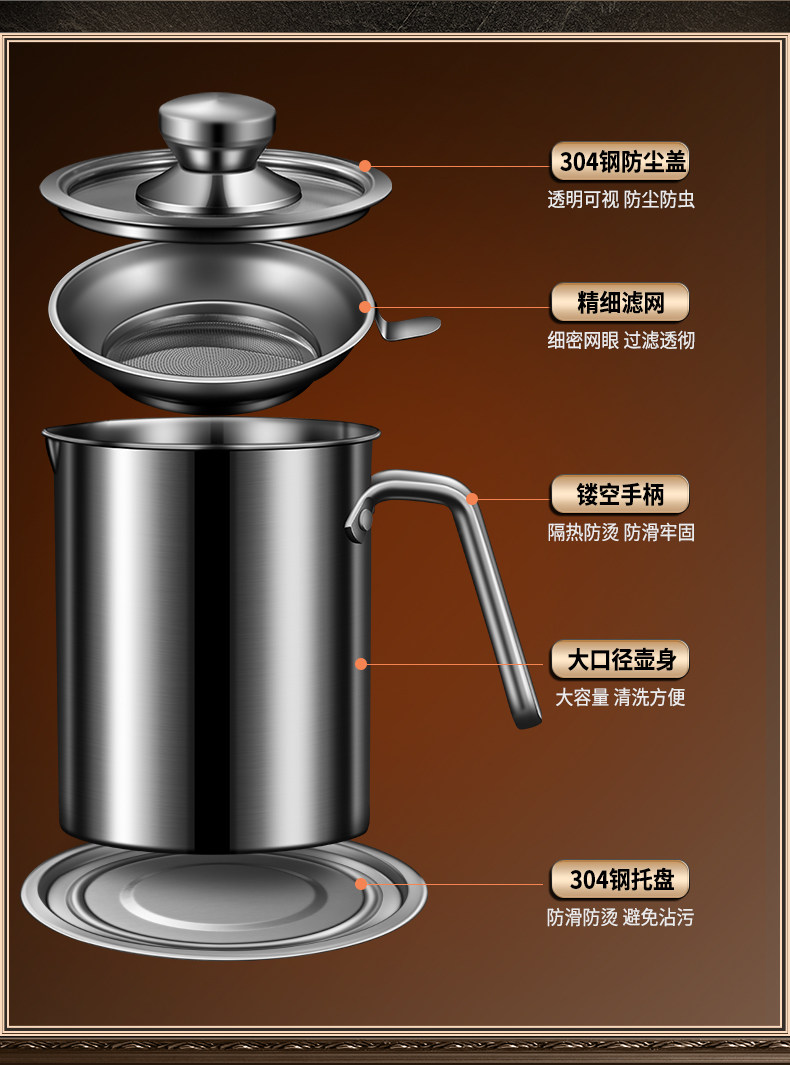 304钢防尘盖
透明可视 防尘防虫

精细滤网
细密网眼 过滤透彻

镂空手柄
隔热防烫 防滑牢固

大口径壶身
大容量 清洗方便

304钢托盘
防滑防烫 避免沾污