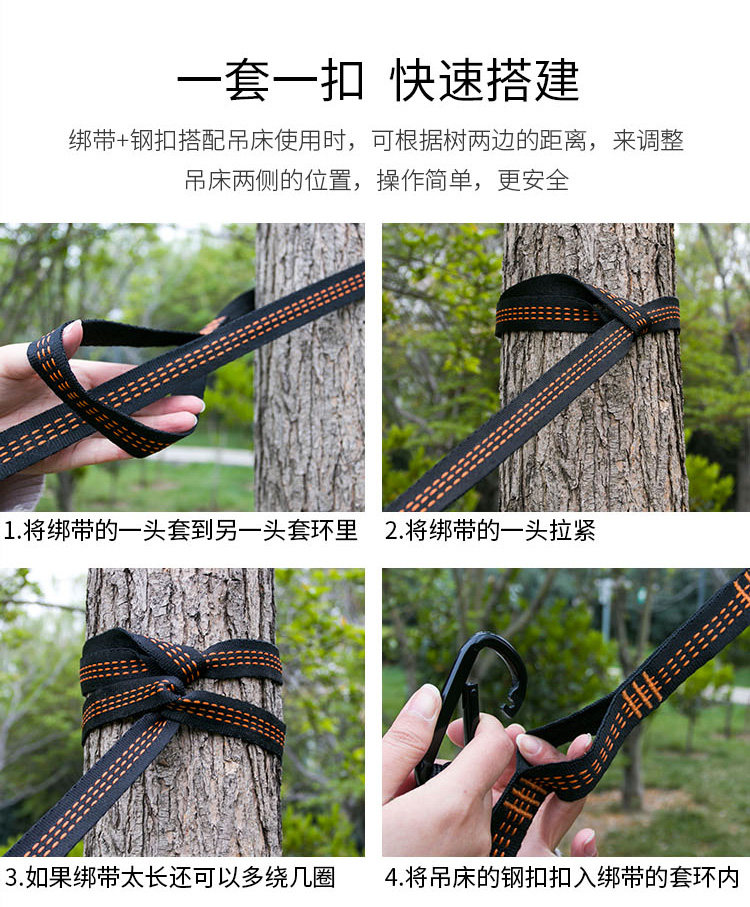 一套一扣 快速搭建

绑带+钢扣搭配吊床使用时，可根据树两边的距离，来调整吊床两侧的位置，操作简单，更安全

1.将绑带的一头套到另一头套环里

2.将绑带的一头拉紧

3.如果绑带太长还可以多绕几圈

4.将吊床的钢扣扣入绑带的套环内