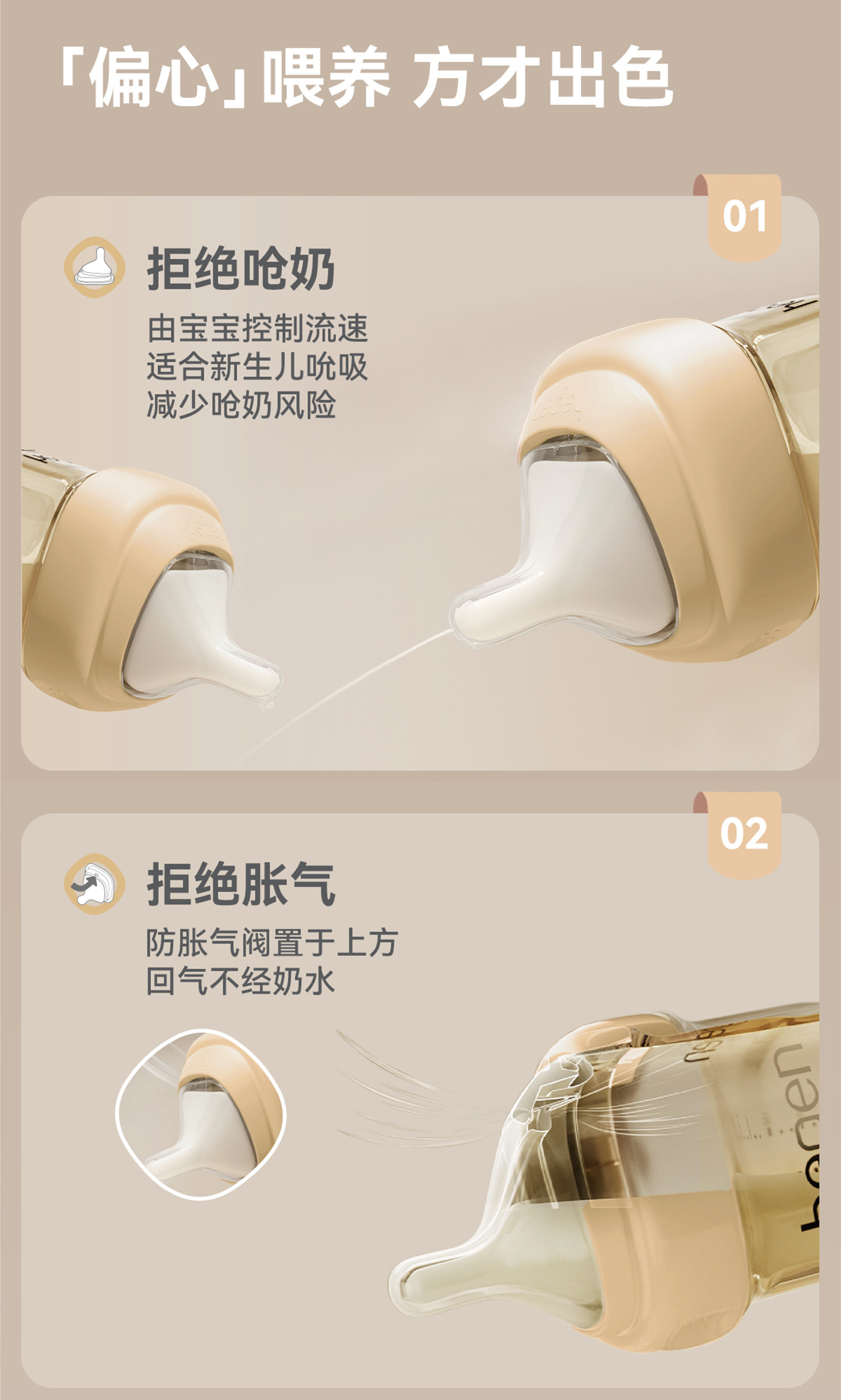 「偏心」喂养 方才出色

01

拒绝呛奶

由宝宝控制流速
适合新生儿吮吸
减少呛奶风险

02

拒绝胀气

防胀气阀置于上方
回气不经奶水

hegen