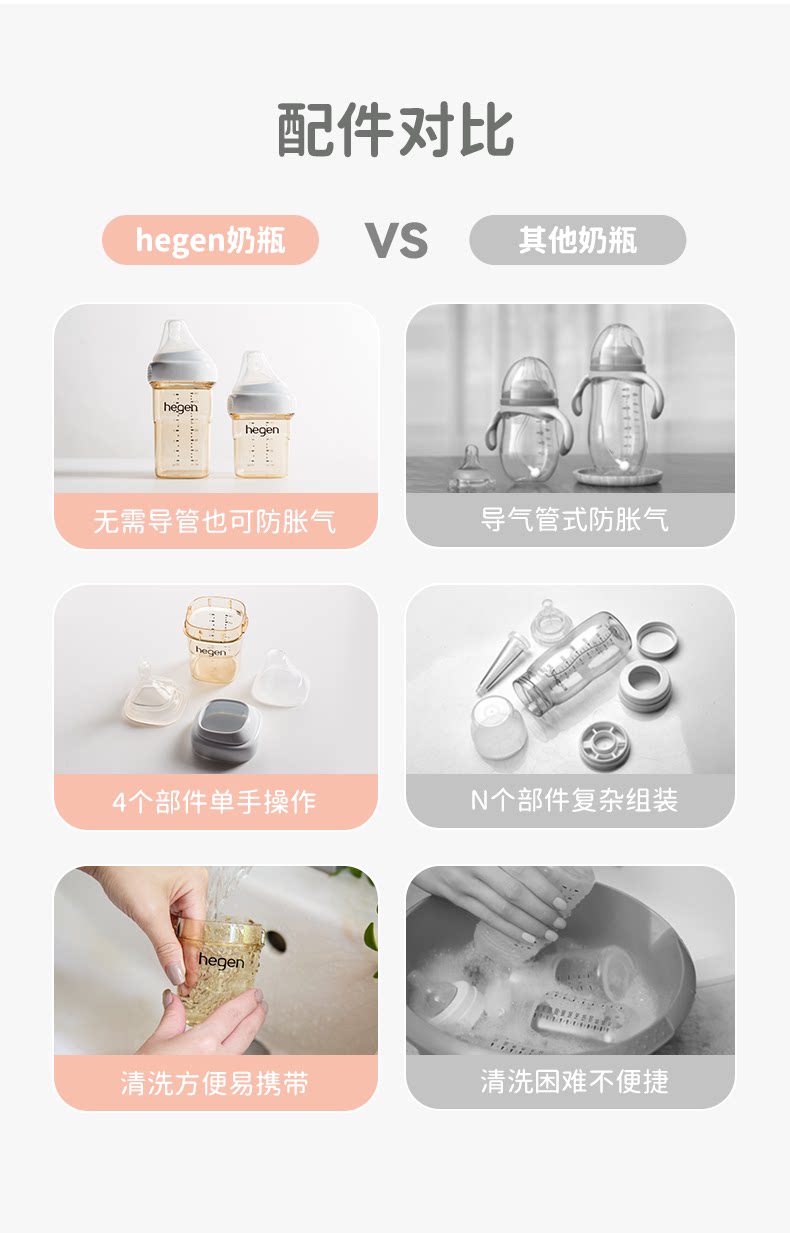 配件对比

hegen奶瓶

VS

其他奶瓶

hegen

hegen

无需导管也可防胀气

导气管式防胀气

hegen

4个部件单手操作

N个部件复杂组装

hegen

清洗方便易携带

清洗困难不便捷