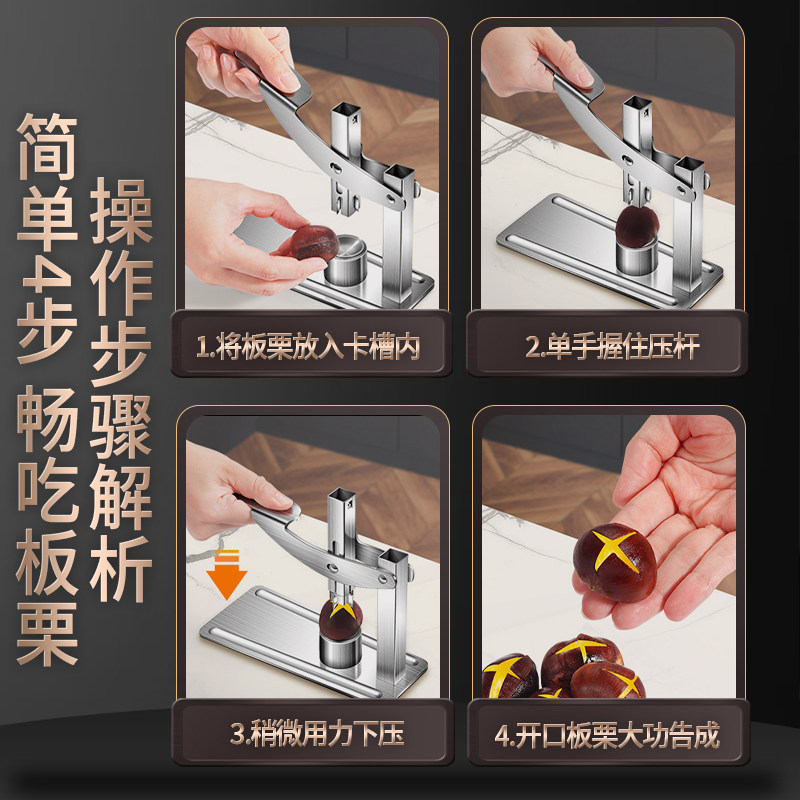 简单4步 畅吃板栗

操作步骤解析

1.将板栗放入卡槽内

2.单手握住压杆

3.稍微用力下压

4.开口板栗大功告成