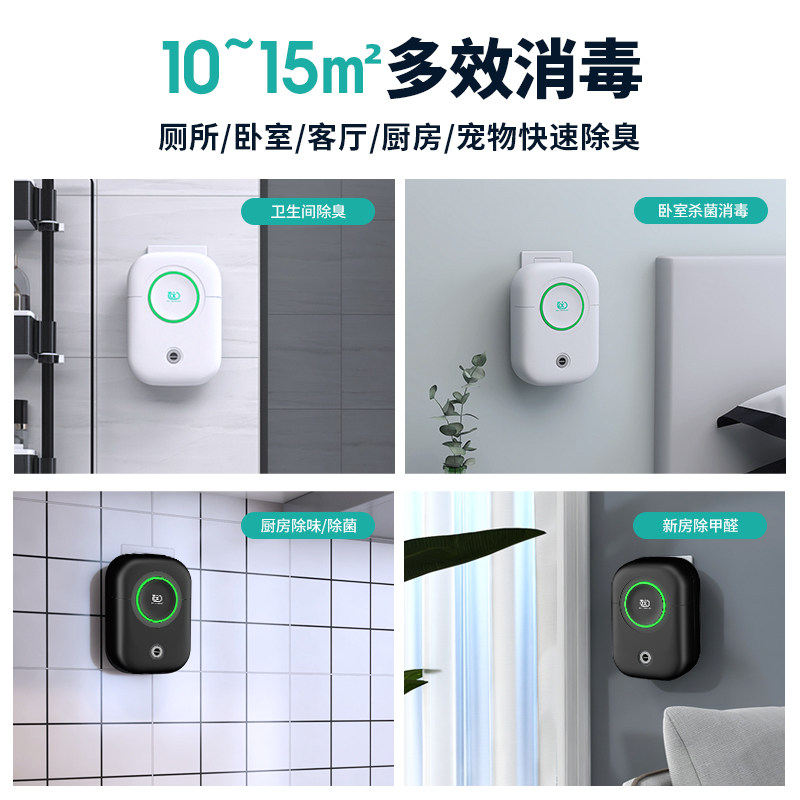 10~15㎡ 多效消毒

厕所/卧室/客厅/厨房/宠物快速除臭

卫生间除臭

卧室杀菌消毒

厨房除味/除菌

新房除甲醛