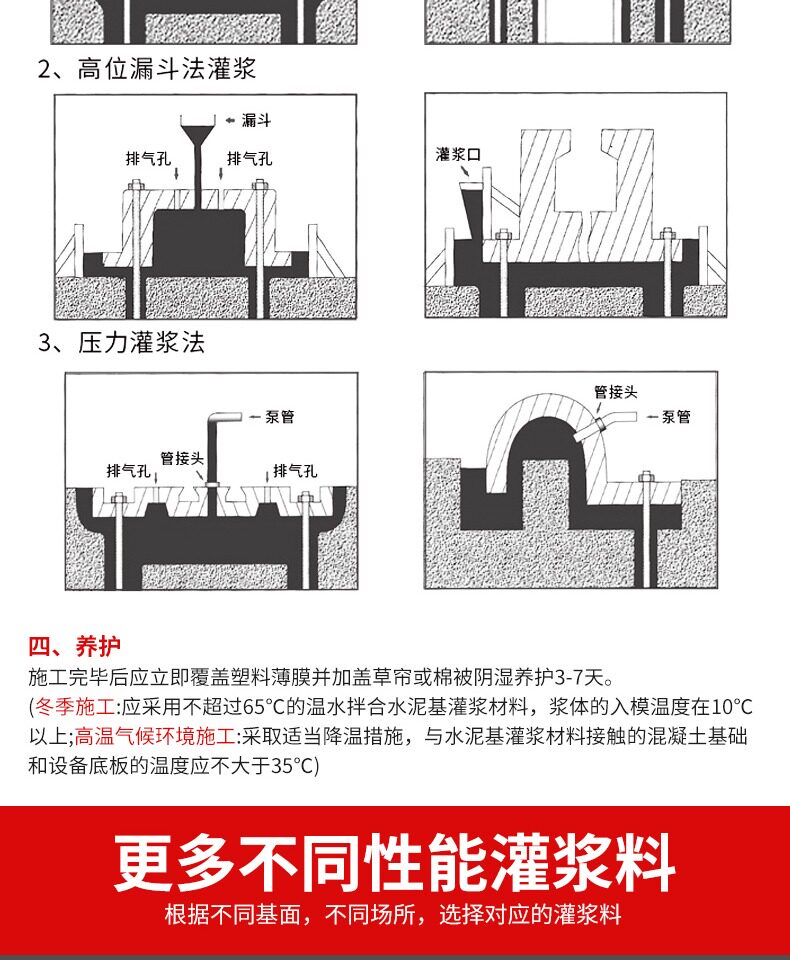 2、高位漏斗法灌浆

漏斗
排气孔
排气孔

灌浆口

3、压力灌浆法

泵管
管接头
排气孔
排气孔

管接头
泵管

四、养护
施工完毕后应立即覆盖塑料薄膜并加盖草帘或棉被阴湿养护3-7天。
(冬季施工:应采用不超过65°C的温水拌合水泥基灌浆材料，浆体的入模温度在10°C以上;高温气候环境施工:采取适当降温措施，与水泥基灌浆材料接触的混凝土基础和设备底板的温度应不大于35°C)

更多不同性能灌浆料
根据不同基面，不同场所，选择对应的灌浆料