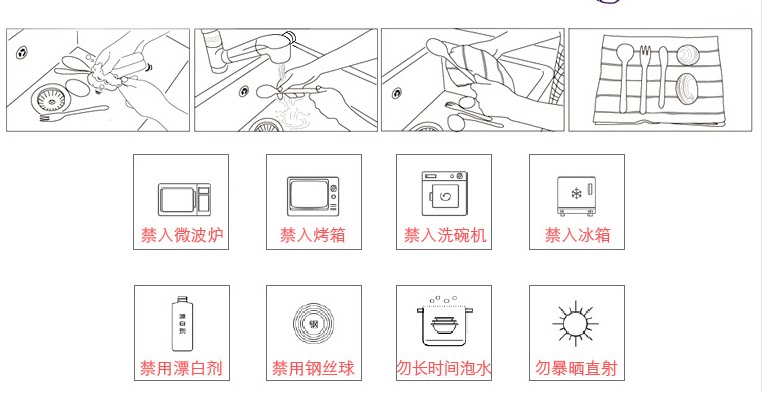 禁入微波炉

禁入烤箱

禁入洗碗机

禁入冰箱

漂白剂

禁用漂白剂

钢

禁用钢丝球

勿长时间泡水

勿暴晒直射