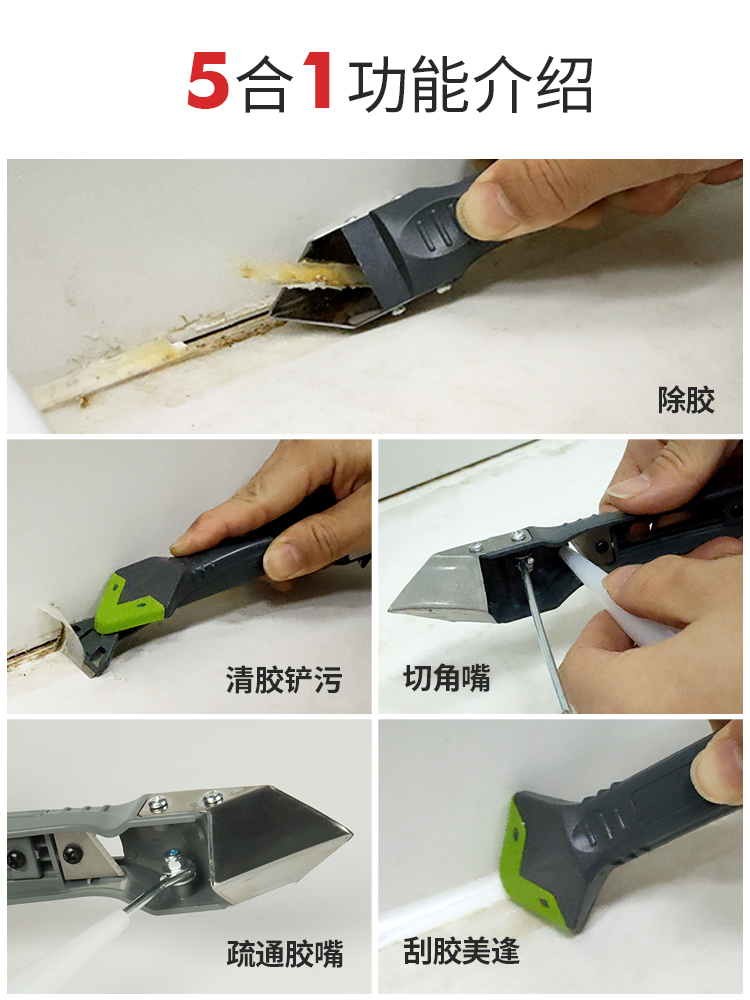 5合1功能介绍

除胶

清胶铲污

切角嘴

疏通胶嘴

刮胶美逢