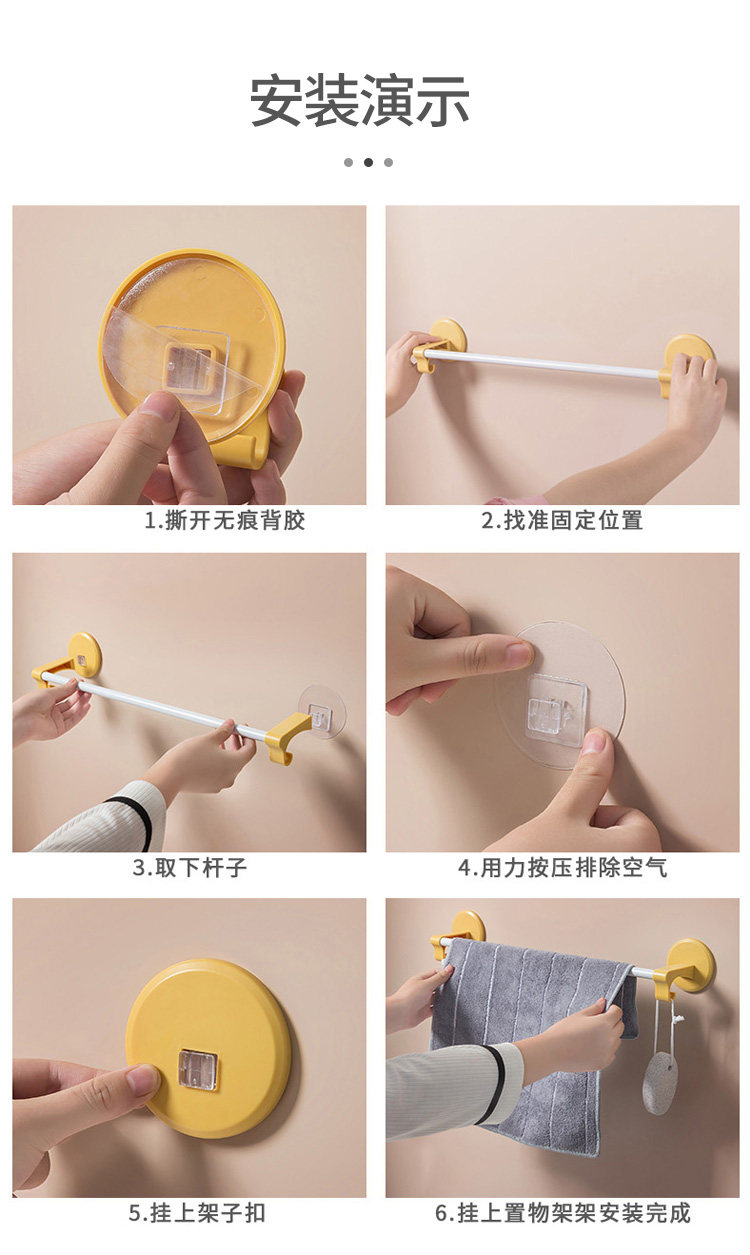 安装演示

1.撕开无痕背胶

2.找准固定位置

3.取下杆子

4.用力按压排除空气

5.挂上架子扣

6.挂上置物架架安装完成